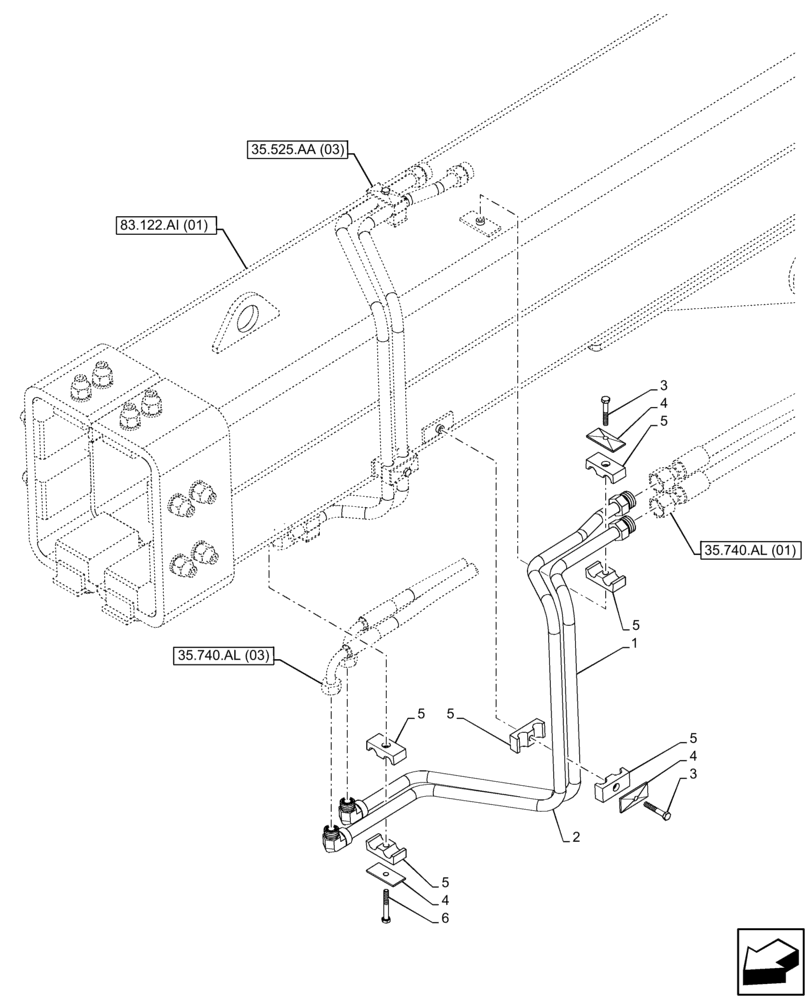 35.525.AA (03)
83.122.AI (01)
3
4
5
35.740.AL (01)
5
1
35.740.AL (03)
5
5
5
4
3
2
5
4
6