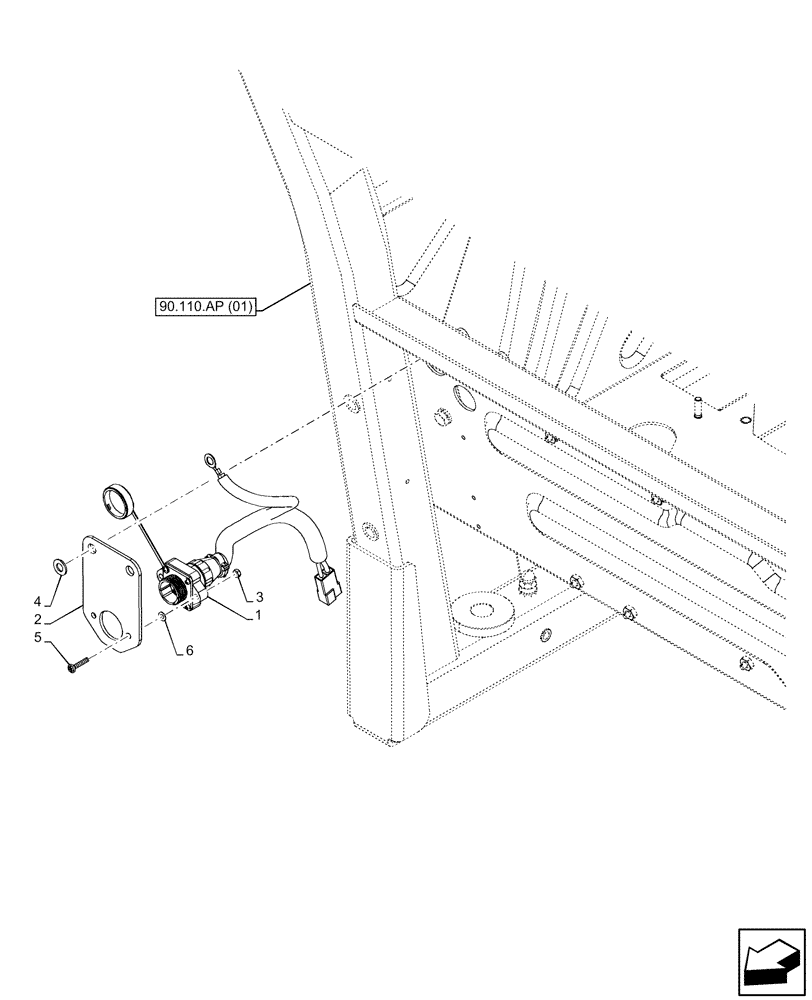 90.110.AP (01)

4
2
5
3
1
6