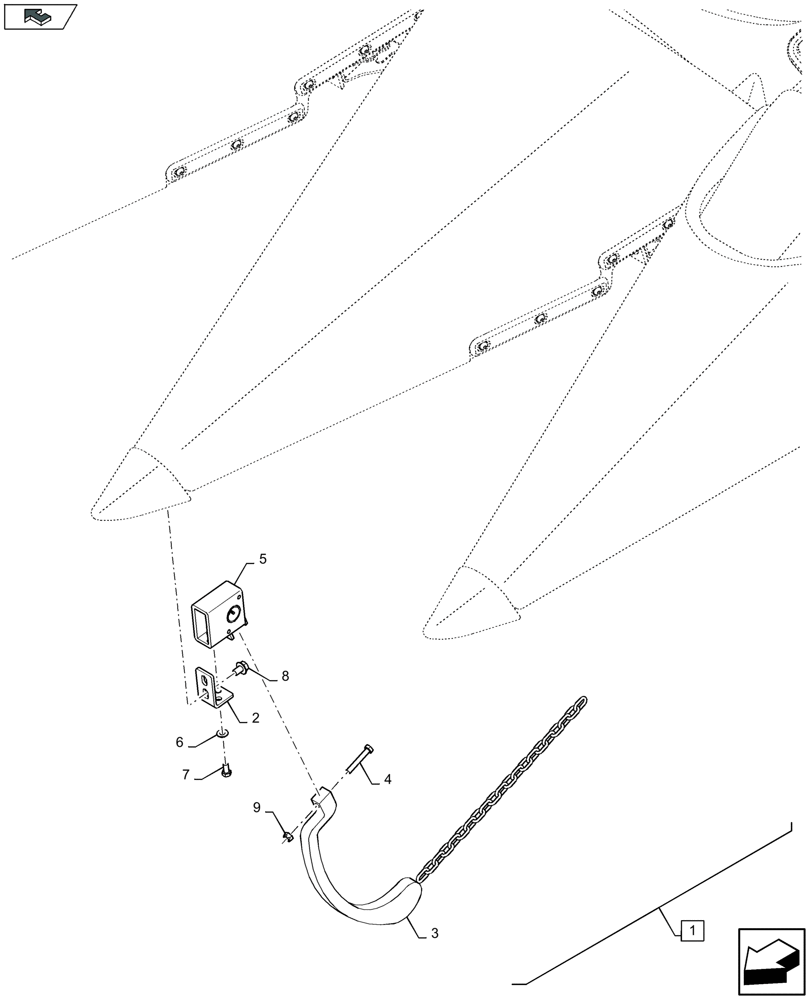 5
8
2
6
7
4
9
3
1