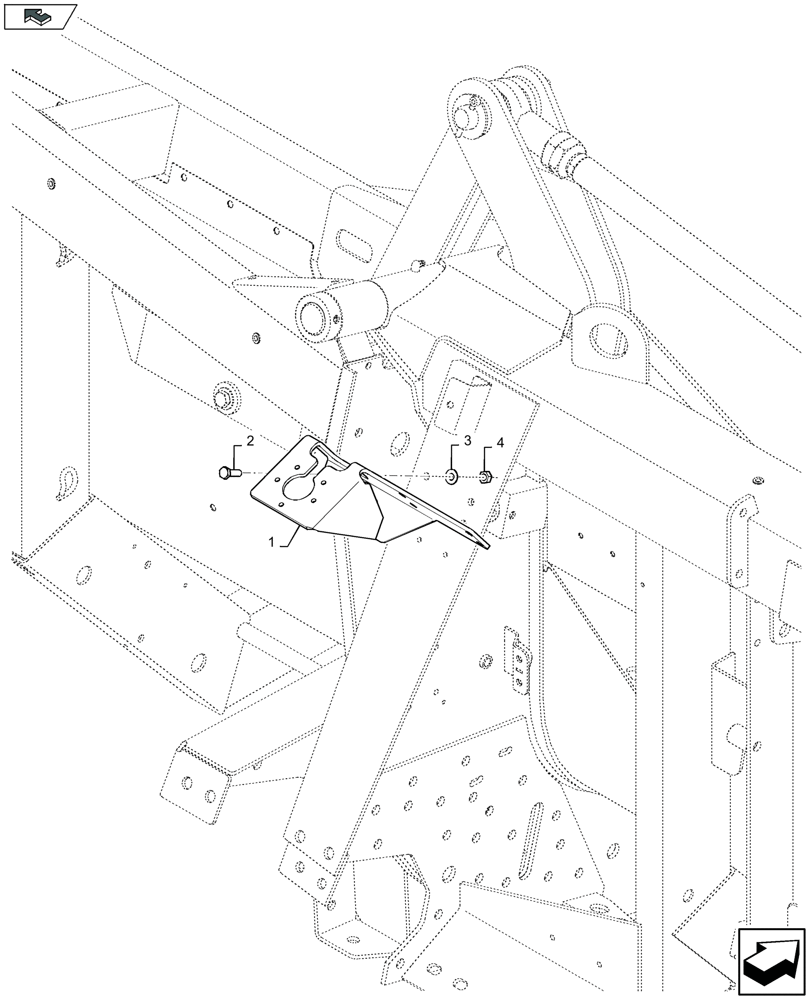 2
3
4
1