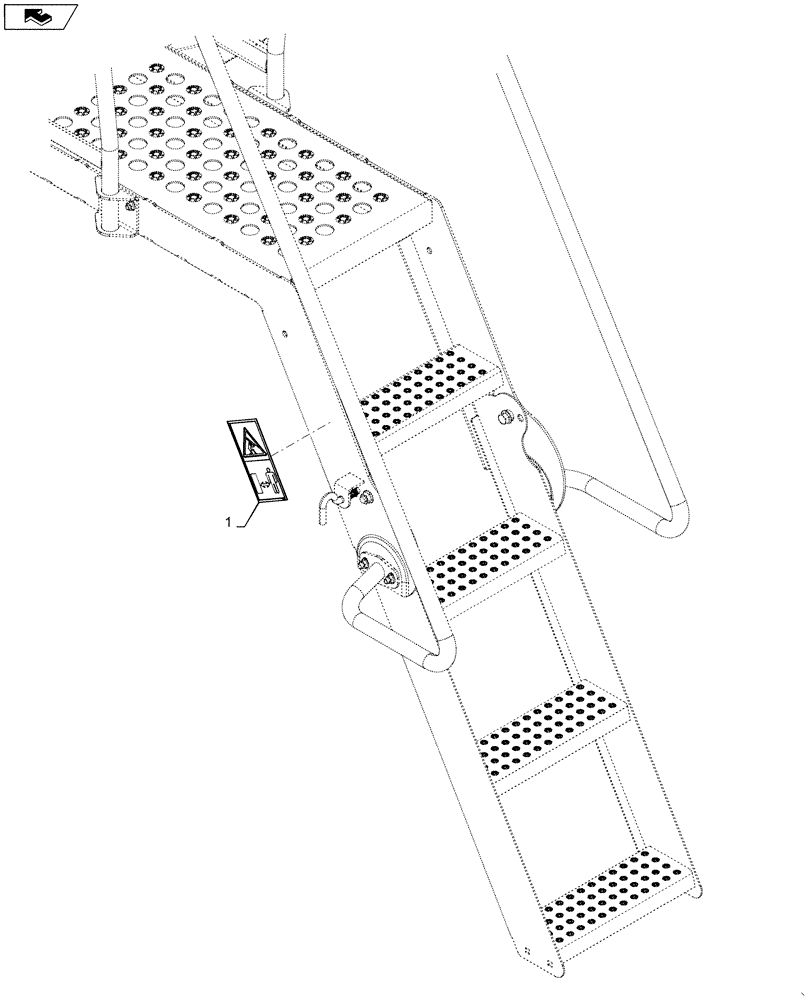 1