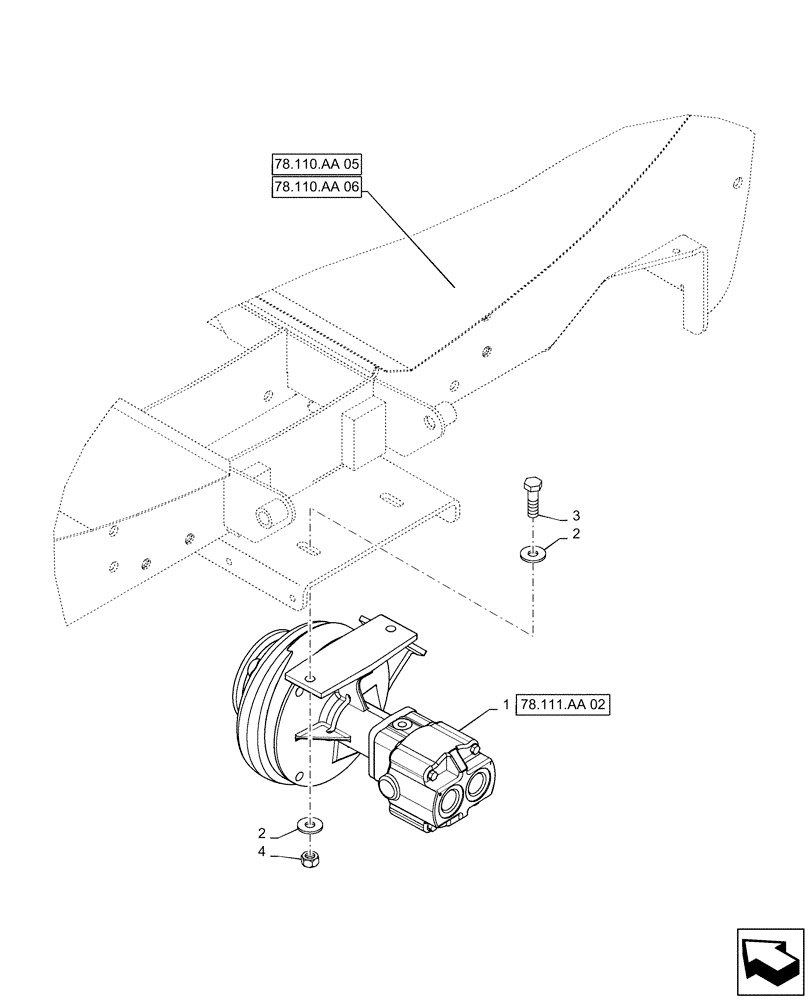 78.110.AA 05
78.110.AA 06

3
2

1 78.111.AA 02

2
4