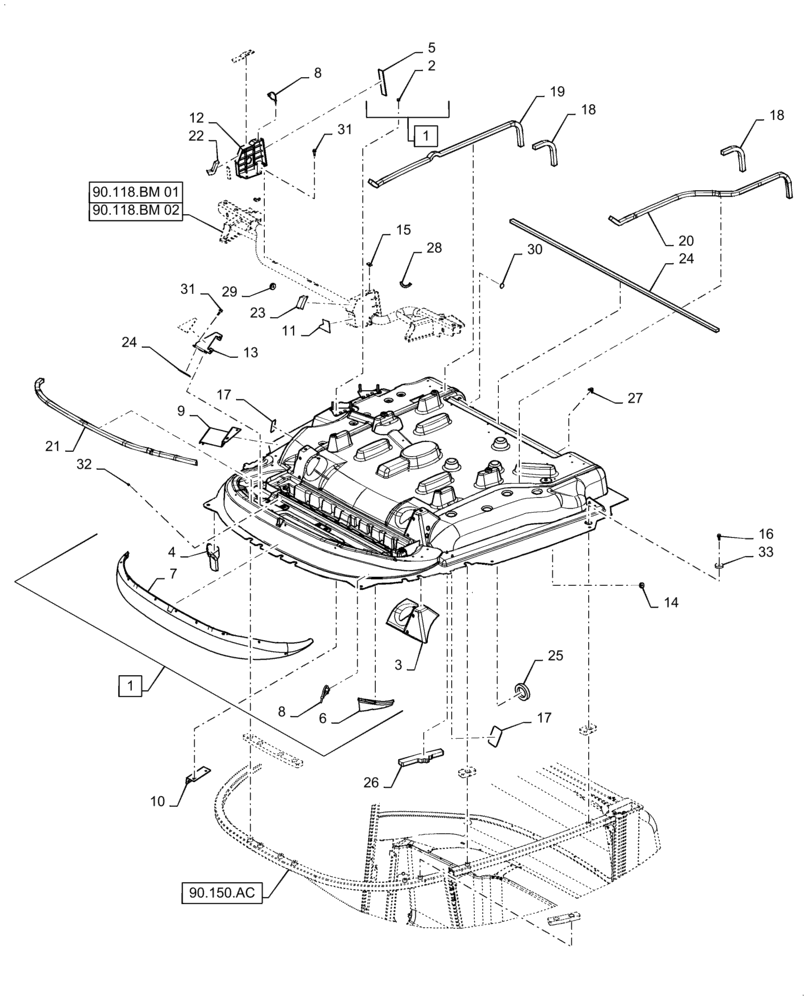 5
2
8
1
19
18
18
12
22
31
90.118.BM 01
90.118.BM 02
20
15
28
30
24
31
29
23
11
24
13
27
17
9
21
32
16
33
4
7
14
3
1
25
8
6
17
26
10
90.150.AC