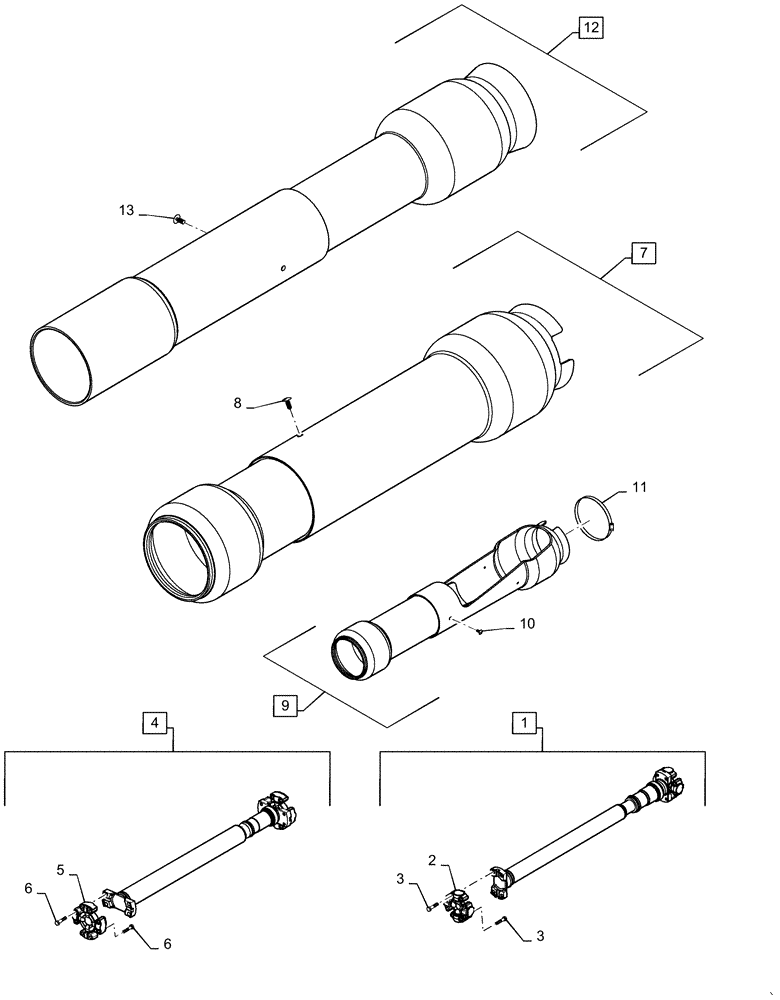 12

13

7

8

11

10

9

4

1

5

6

6

2

3

3