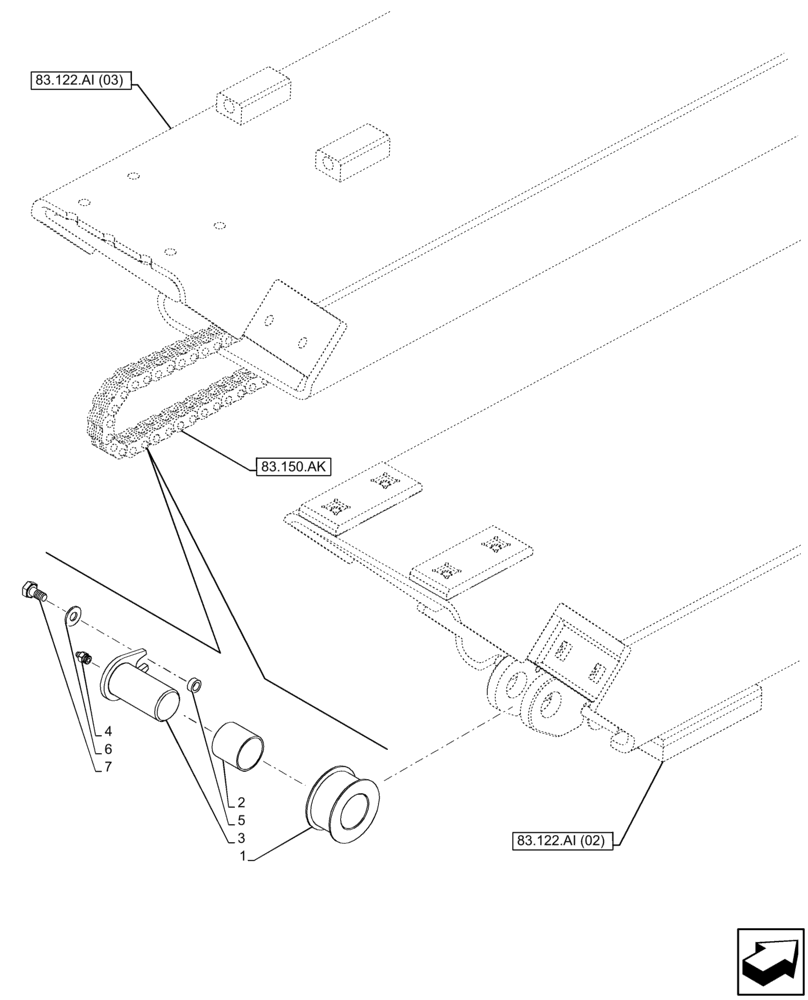 83.122.AI (03)

83.150.AK

4
6
7

2
5
3
1

83.122.AI (02)