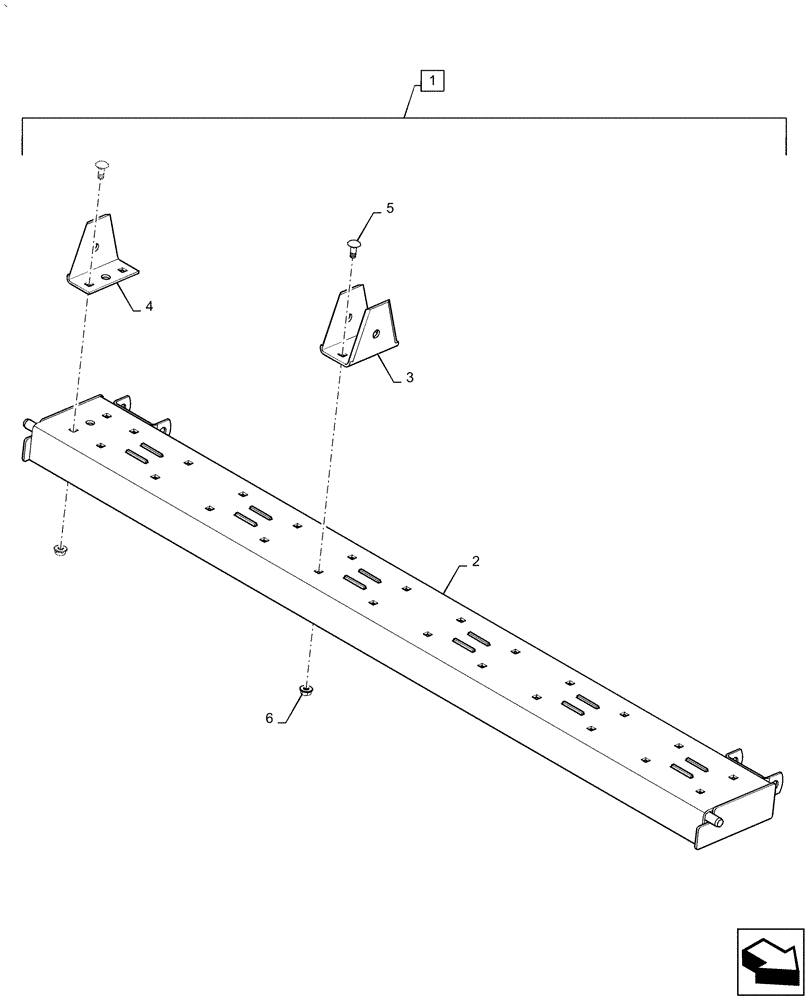 1
5
4
3
2
6