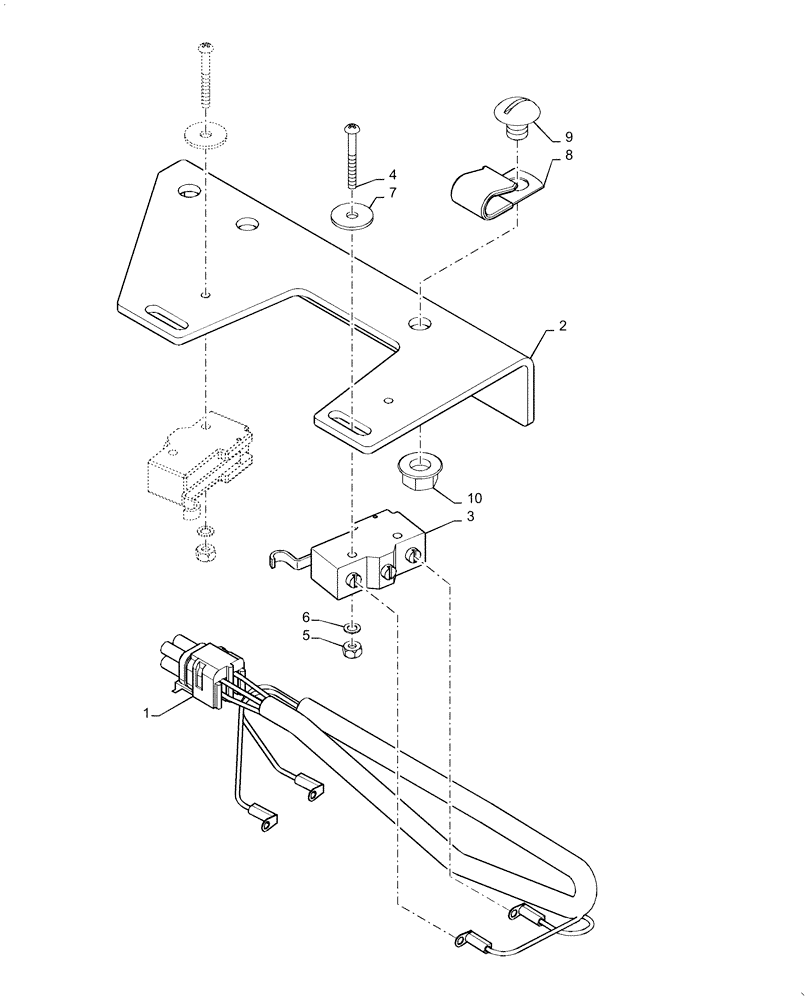 9
8
4
7
2
10
3
6
5
1