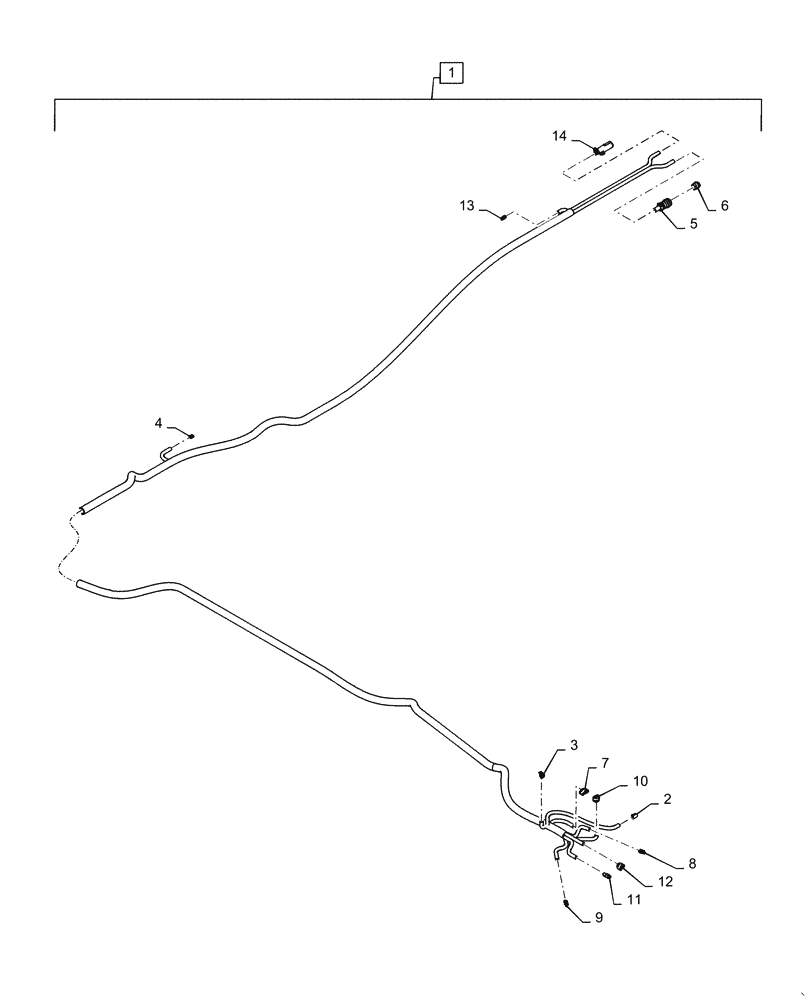 1
14
13
6
5
4
3
7
10
2
8
12
11
9