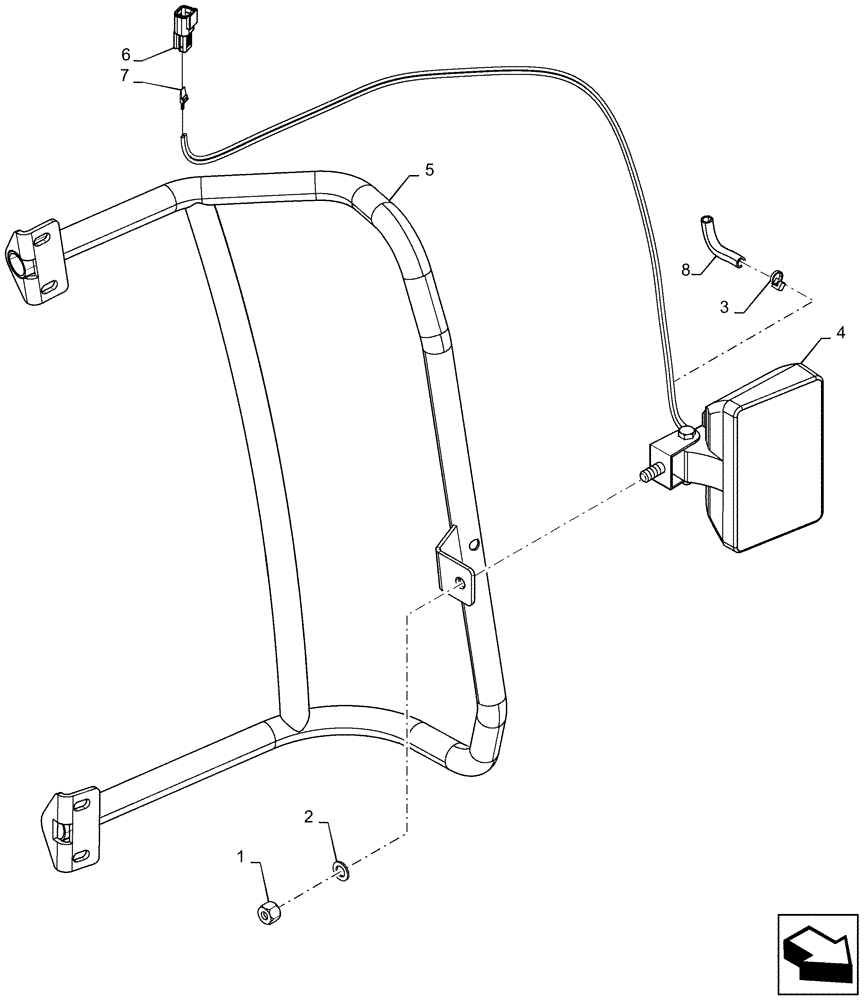 6
7
5
8
3
4
2
1