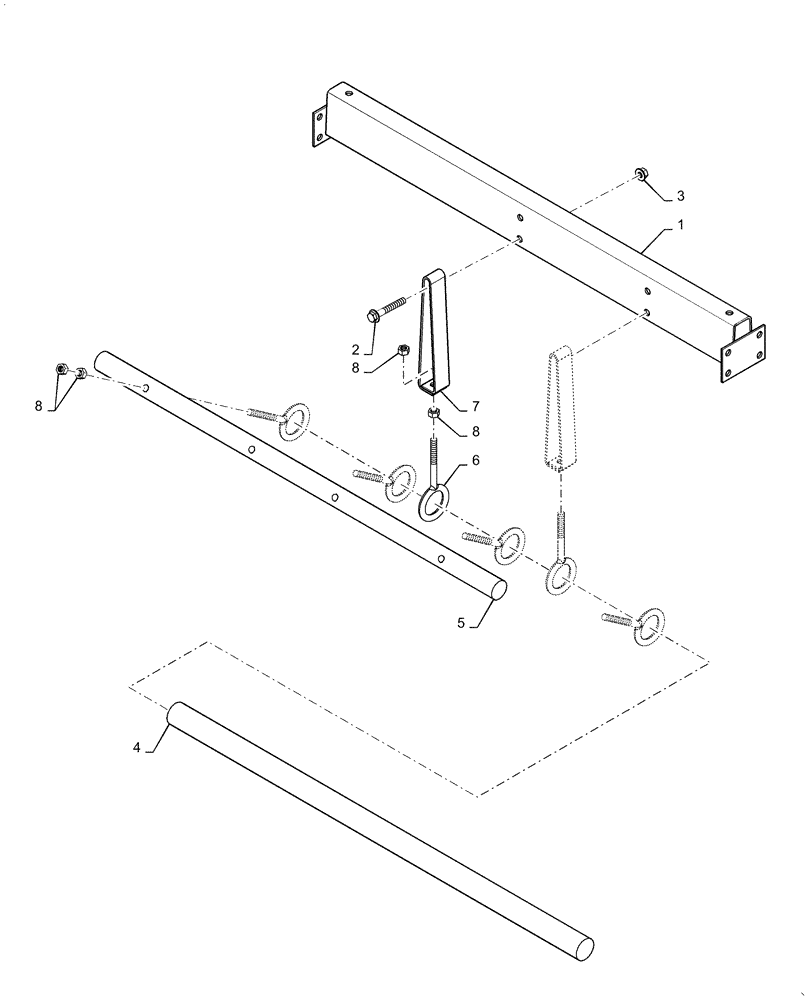 3
1
2
8
8
7
8
6
5
4