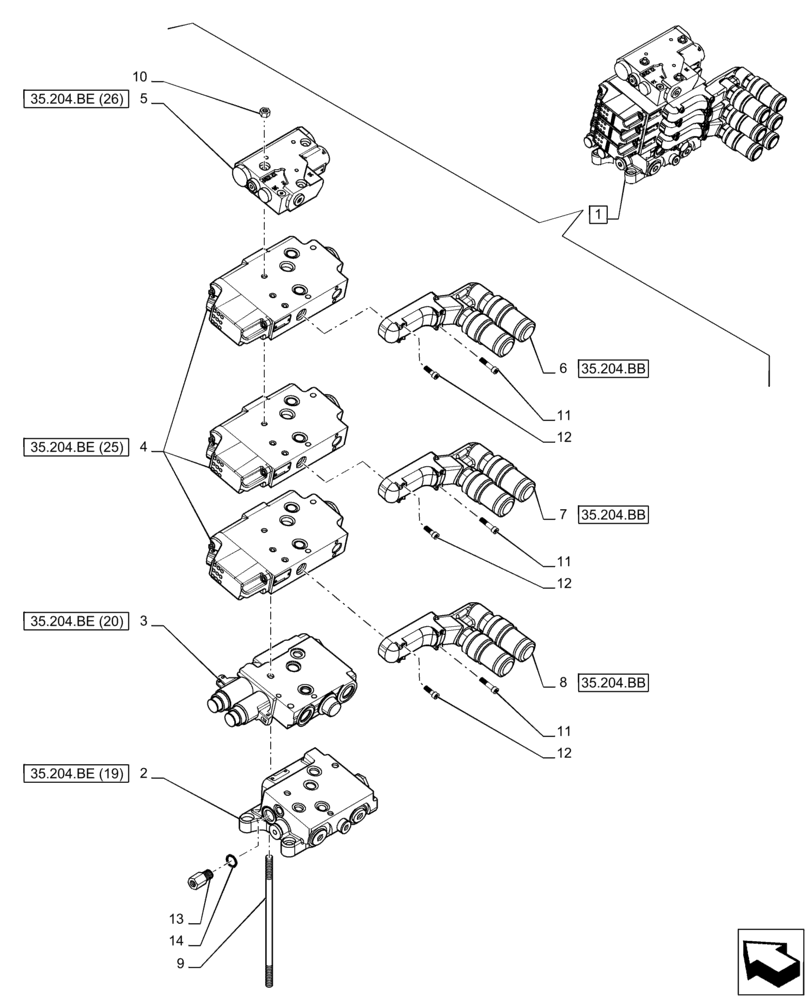 10
35.204.BE (26) 5
1
6 35.204.BB
11
12
35.204.BE (25) 4
7 35.204.BB
11
12
35.204.BE (20) 3
8 35.204.BB
11
12
35.204.BE (19) 2
13
14
9