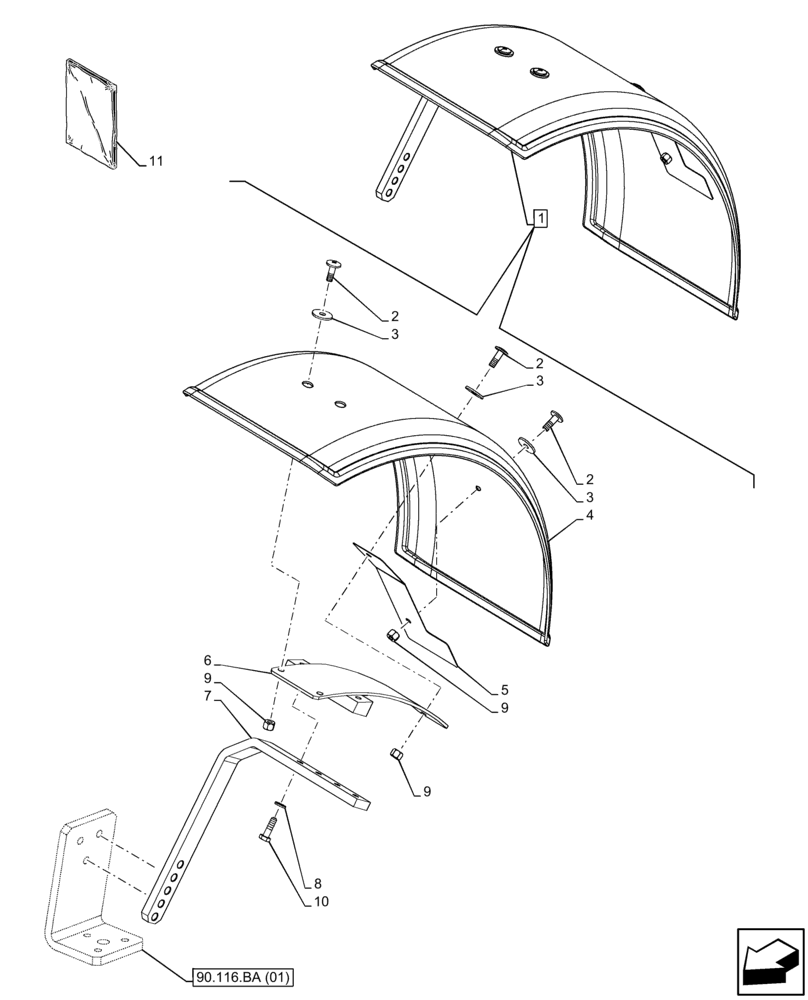 11
1
2
3
2
3
2
3
4
5
9
6
9
7
9
8
10
90.116.BA (01)