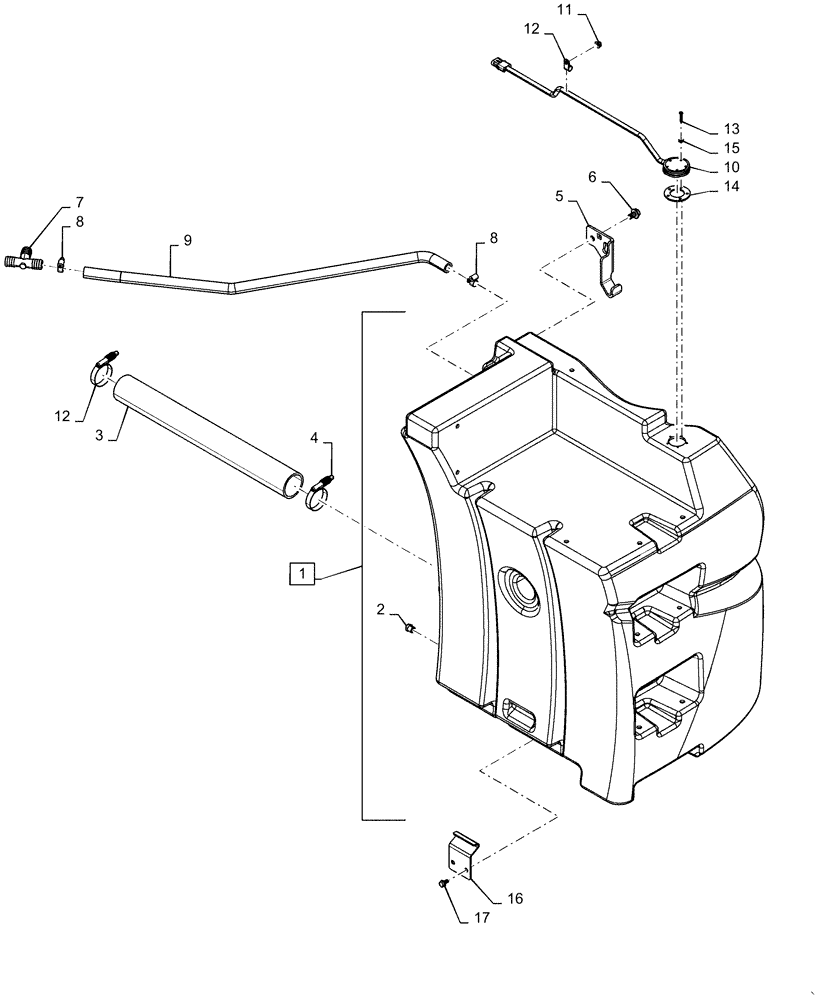 11
12
13
15
10
14
6
5
7
8
9
8
12
3
4
1
2
16
17