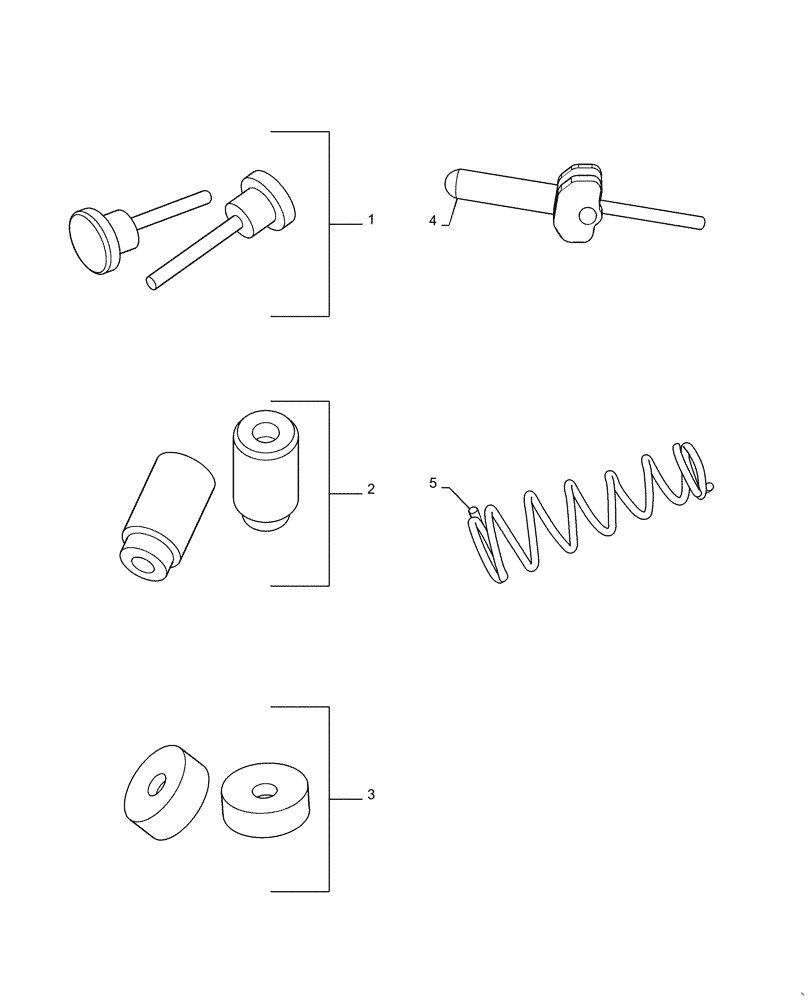 1

4

2

5

3