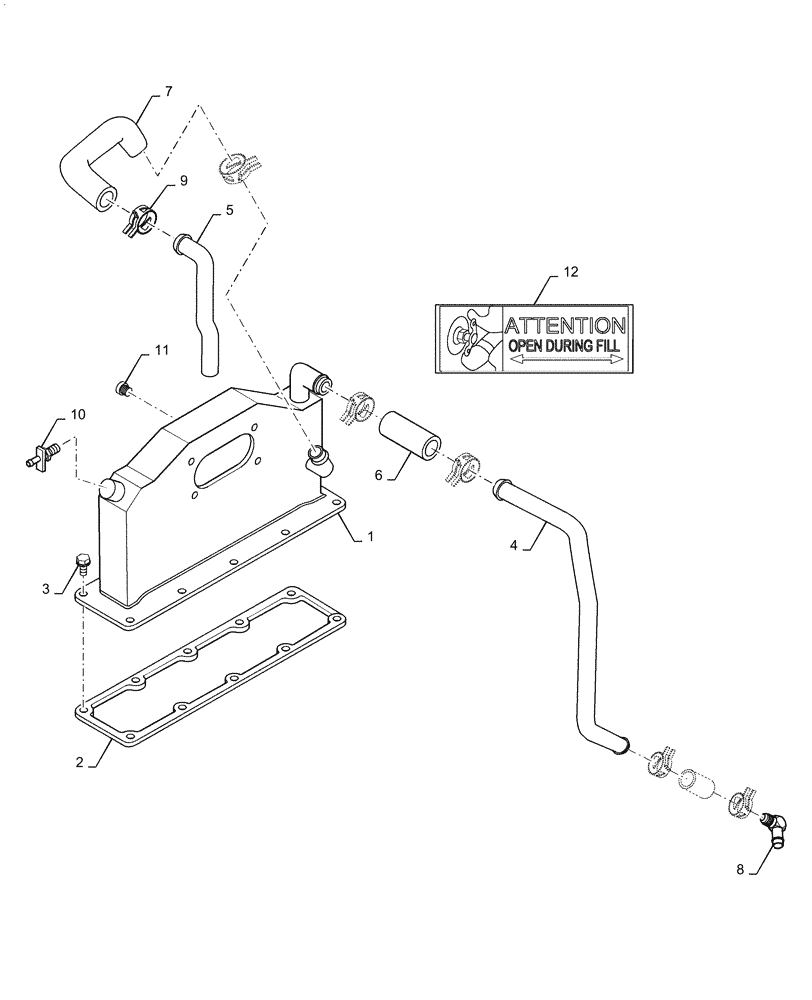 7
9
5
12
ATTENTION
OPEN DURING FILL
11
10
6
1
4
3
2
8