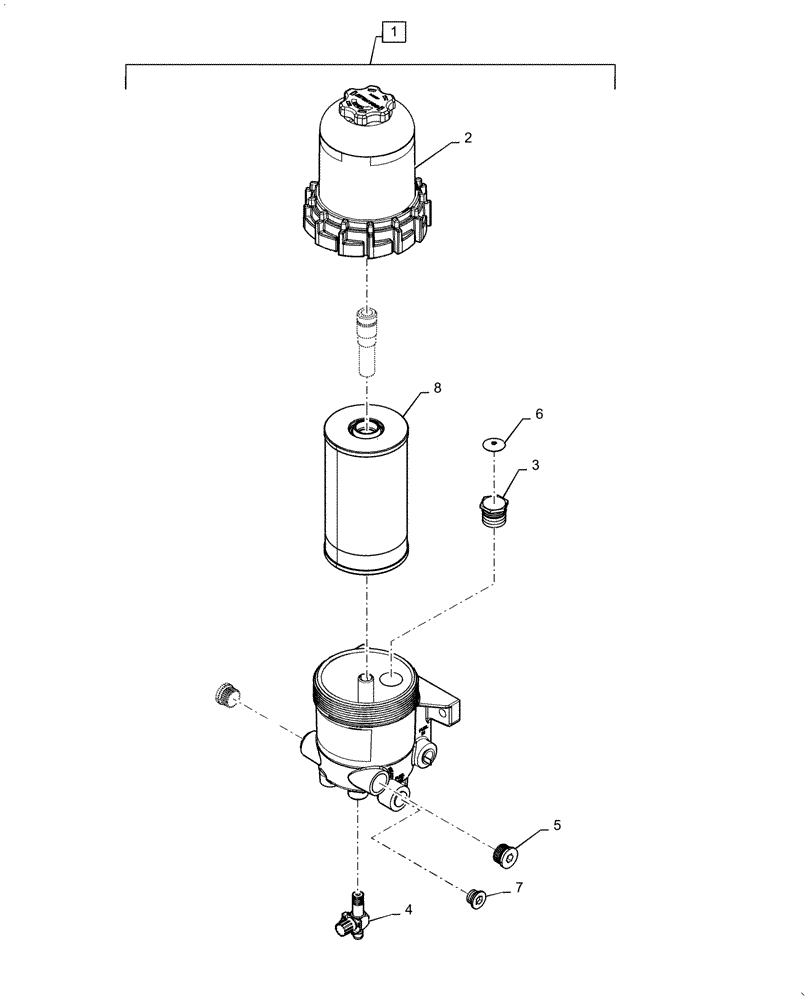 1
2
8
6
3
5
7
4