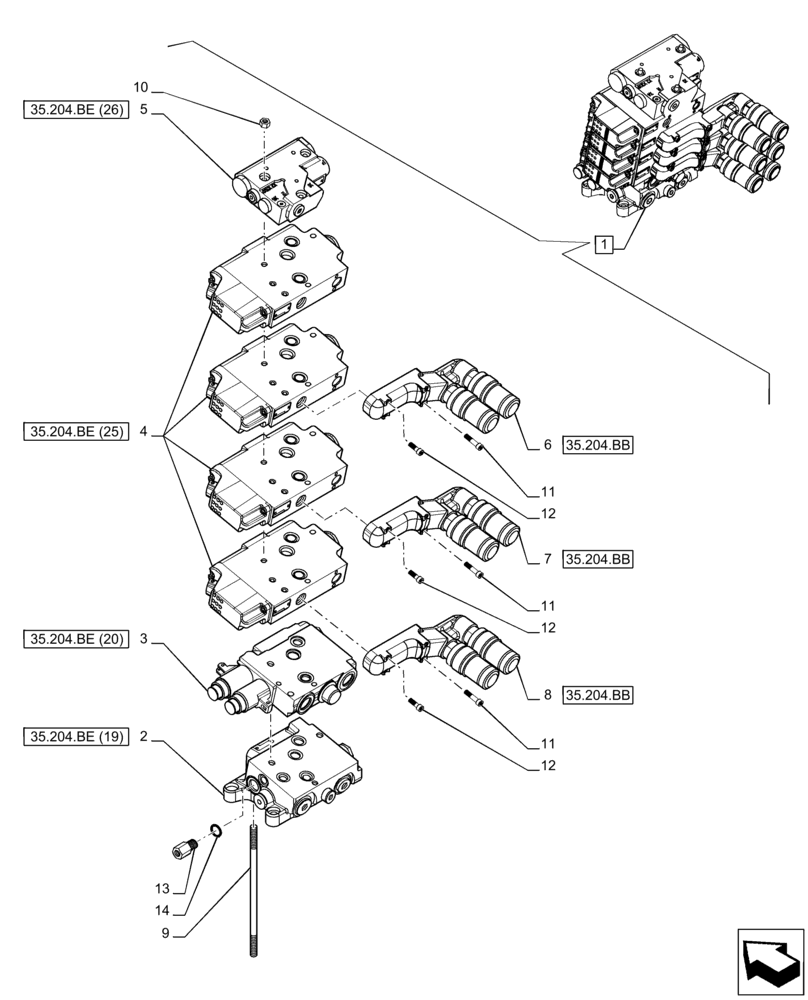 10
35.204.BE (26) 5
1
35.204.BE (25) 4
6 35.204.BB
11
12
7 35.204.BB
11
12
35.204.BE (20) 3
8 35.204.BB
11
12
35.204.BE (19) 2
13
14
9