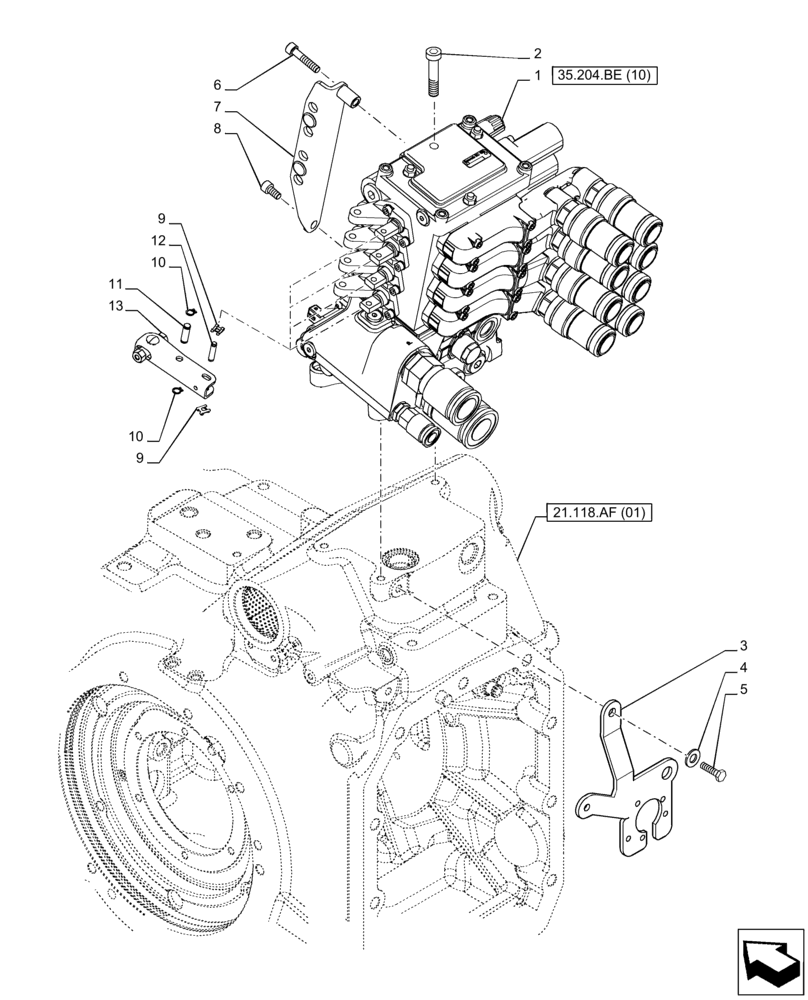 2
1
35.204.BE (10)
6
7
8
9
12
10
11
13
10
9
21.118.AF (01)
3
4
5