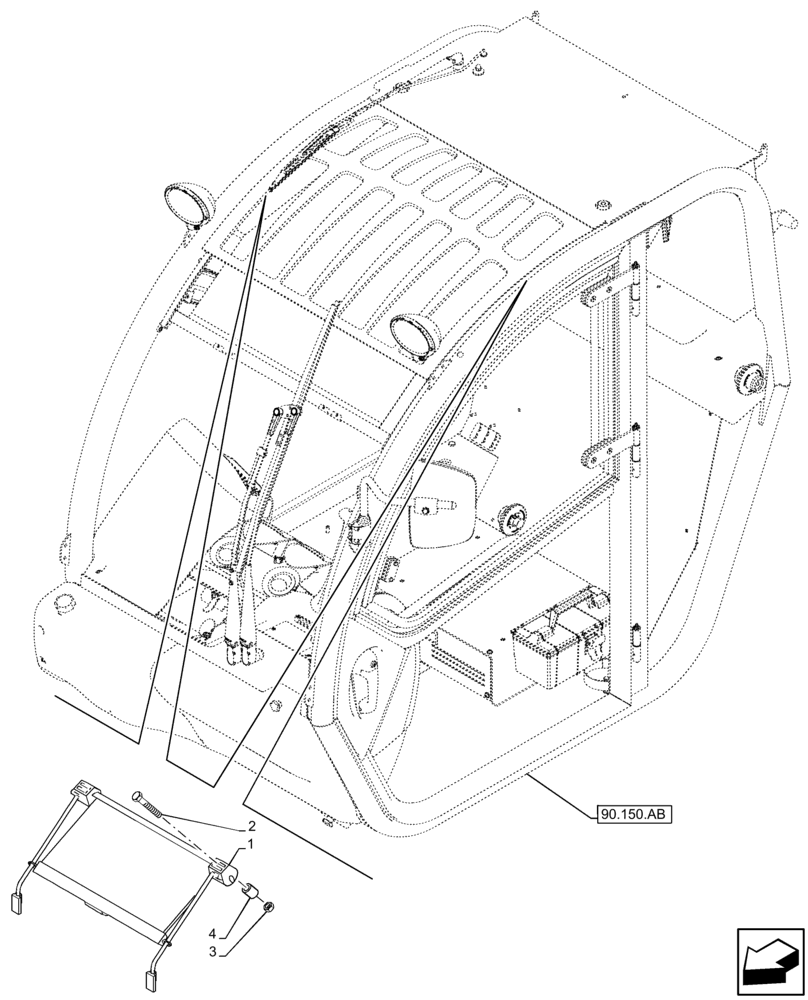 90.150.AB

2

1

4

3