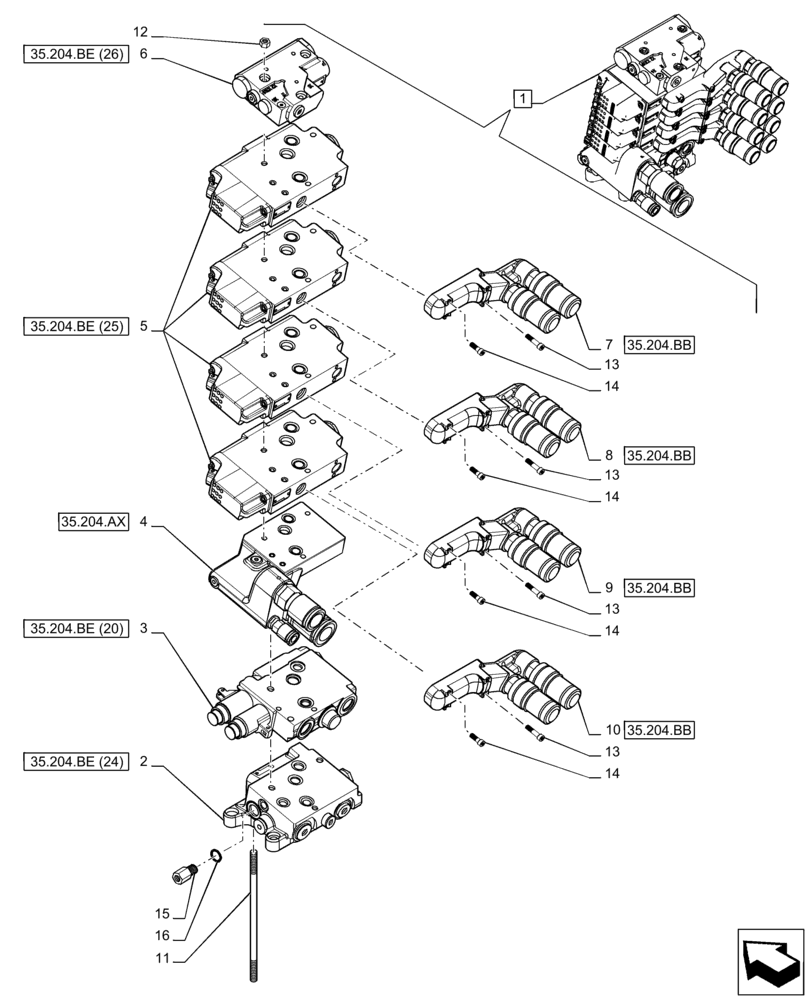 12
35.204.BE (26) 6
1
35.204.BE (25) 5
7 35.204.BB
13
14
8 35.204.BB
13
14
35.204.AX 4
9 35.204.BB
13
14
35.204.BE (20) 3
10 35.204.BB
13
14
35.204.BE (24) 2
15
16
11