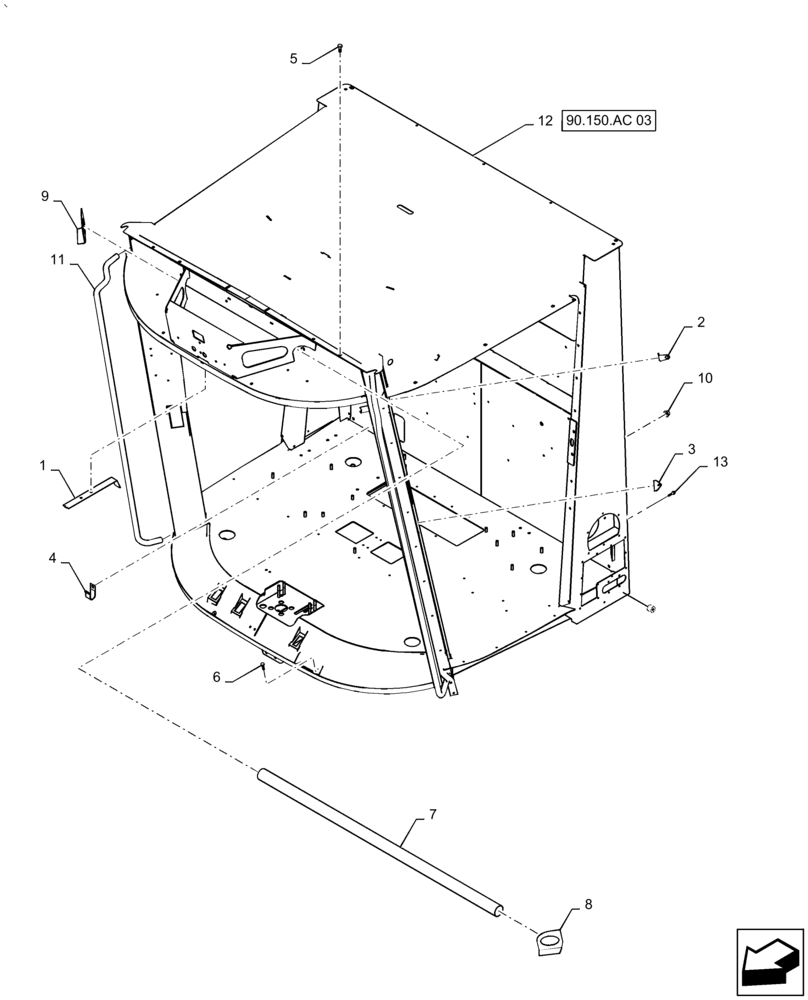 5
12
90.150.AC 03
9
11
2
10
3
13
1
4
6
7
8