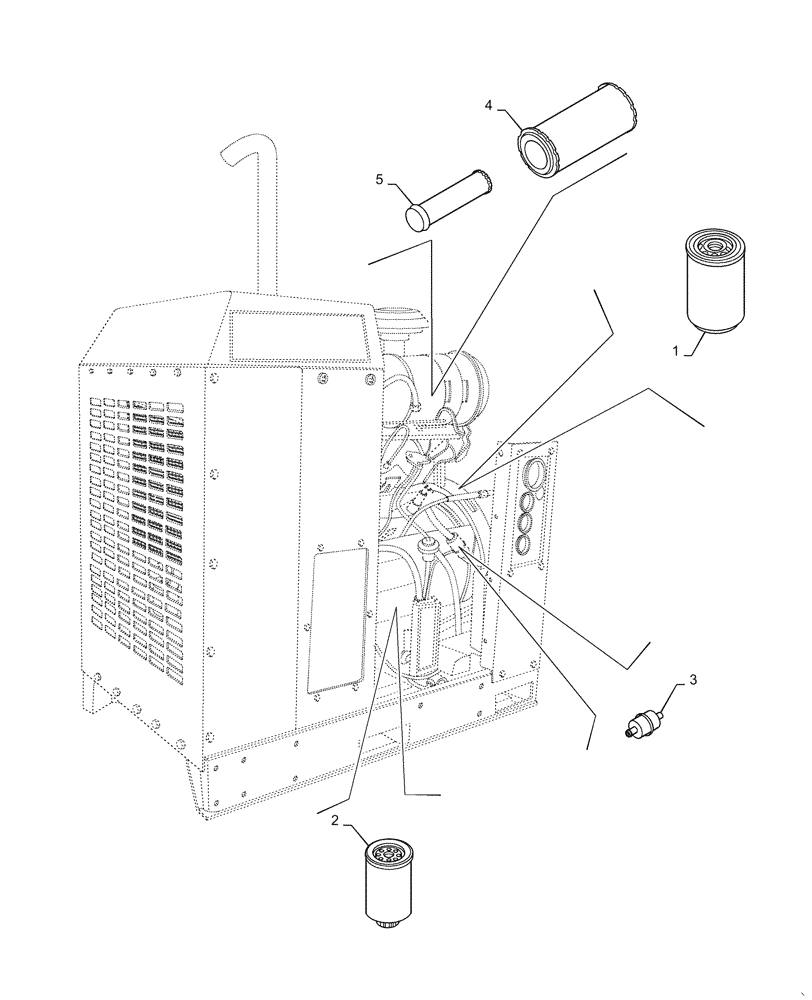 4
5
1
3
2