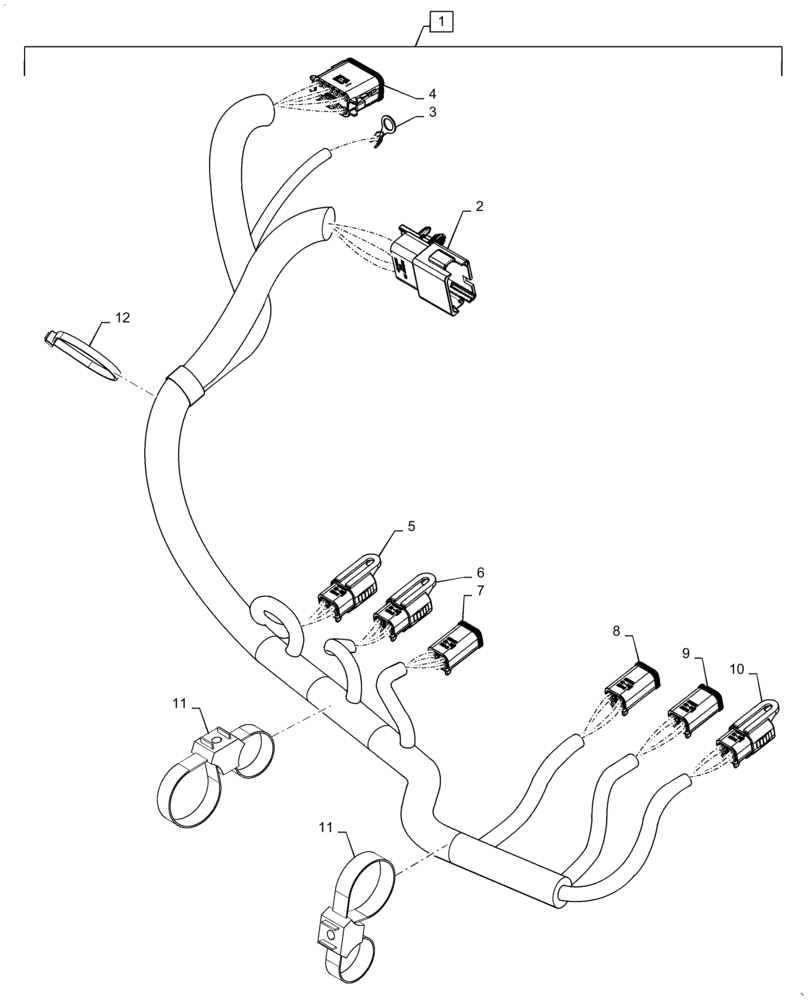 1
4
3
2
12
5
6
7
8
9
10
11
11