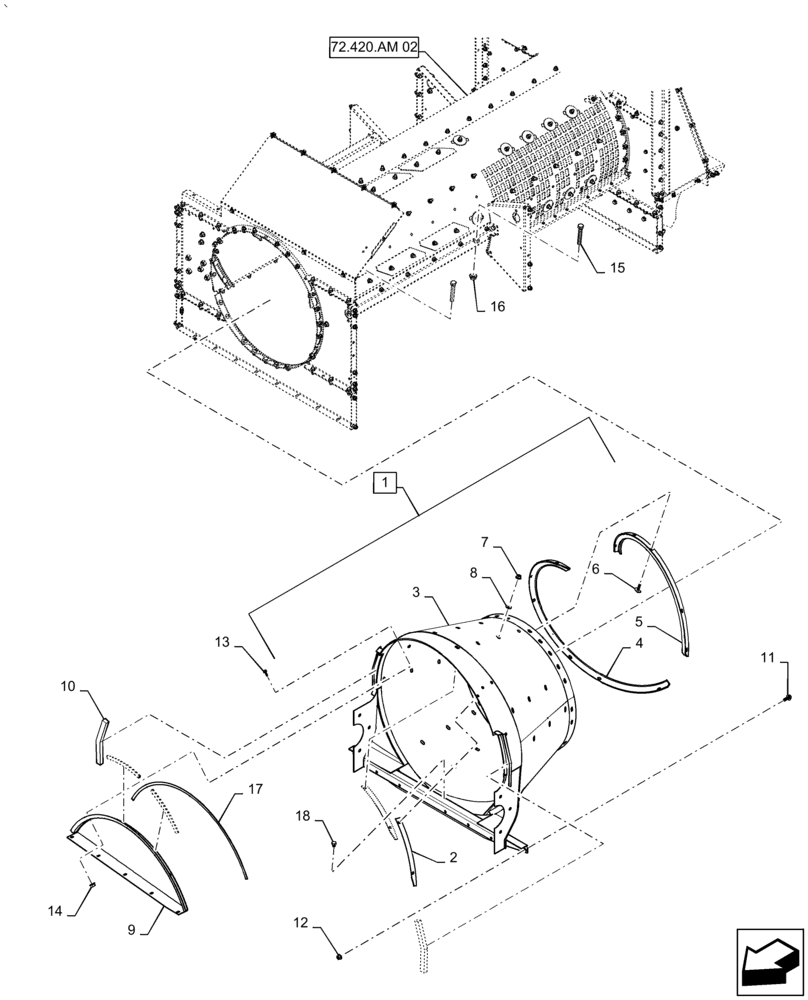 72.420.AM 02

15

16

1

7

8

6

3

5

4

13

11

10

17

18

2

14

9

12