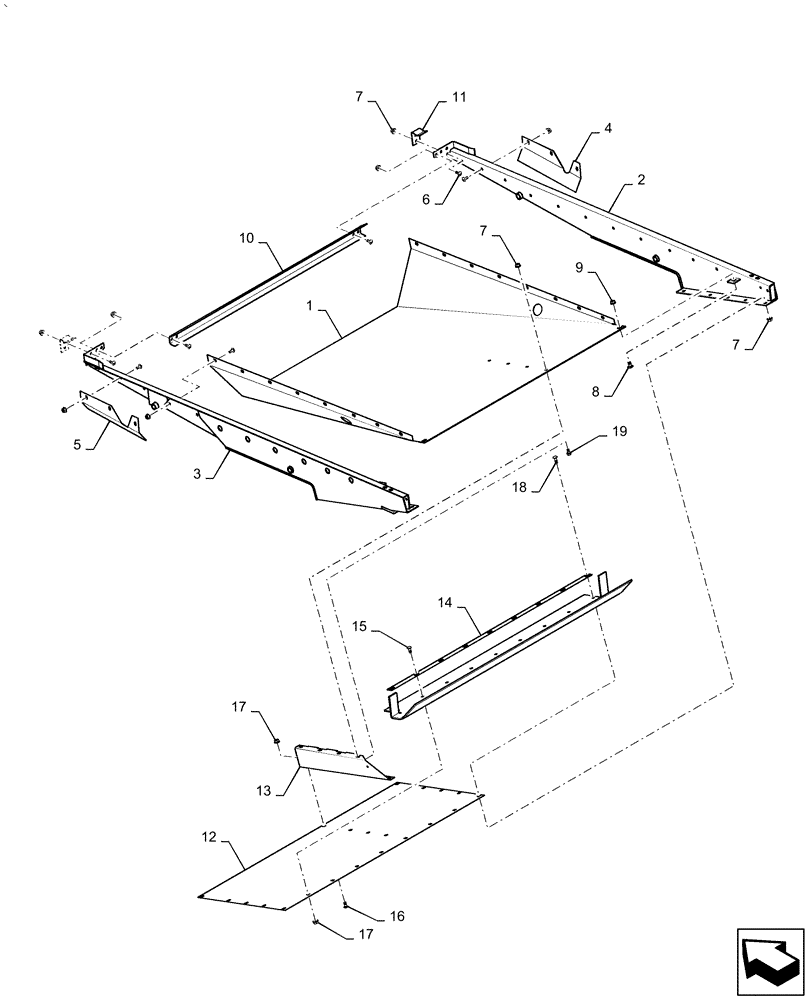 7
11
4
2
6
10
7
9
1
7
8
5
3
19
18
14
15
17
13
12
16
17