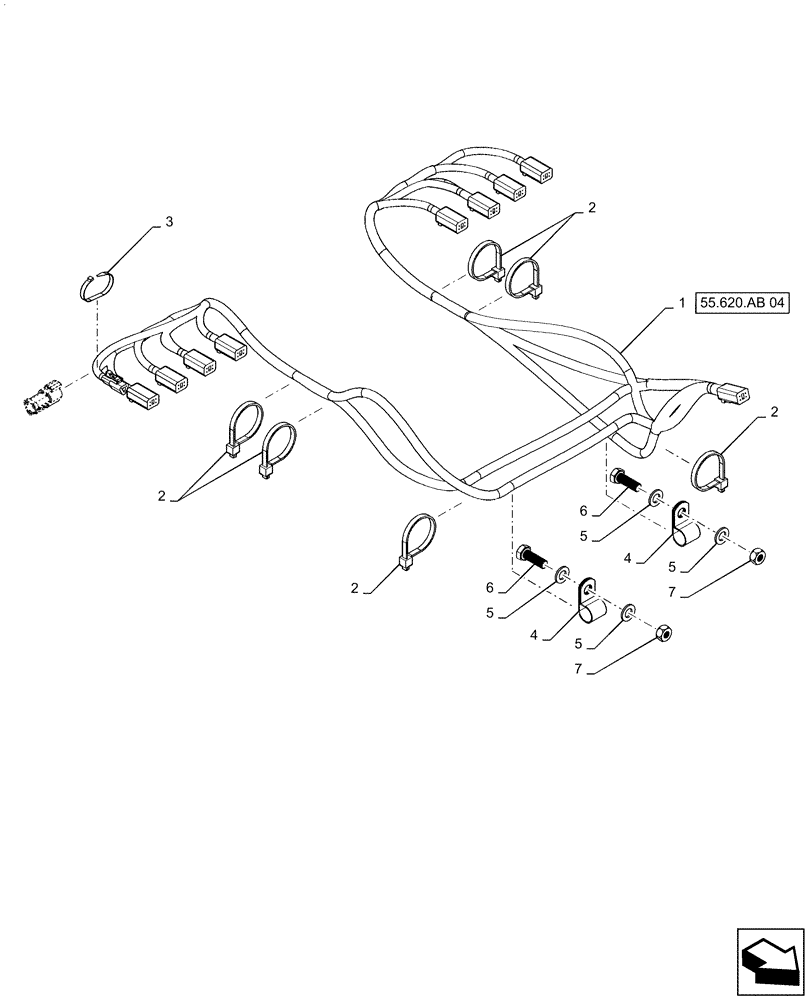 3

2

1

55.620.AB 04

2

2

6

5

4

5

7

2

6

5

4

5

7