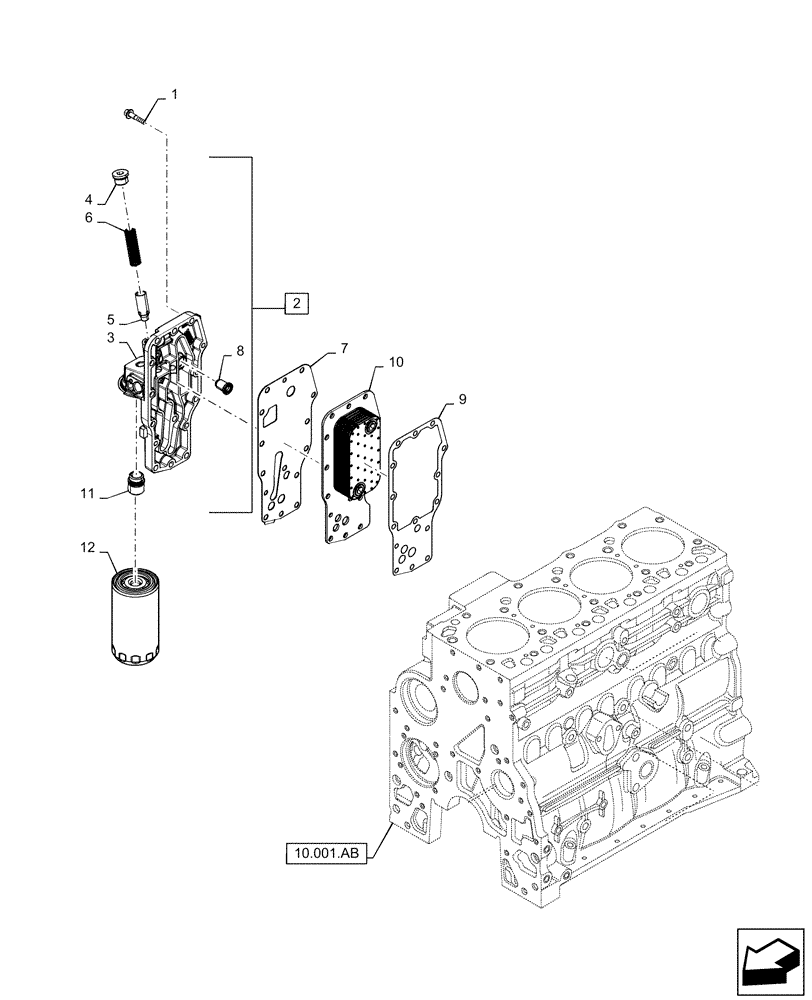 1
4
6
2
5
3
8
7
10
9
11
12
10.001.AB