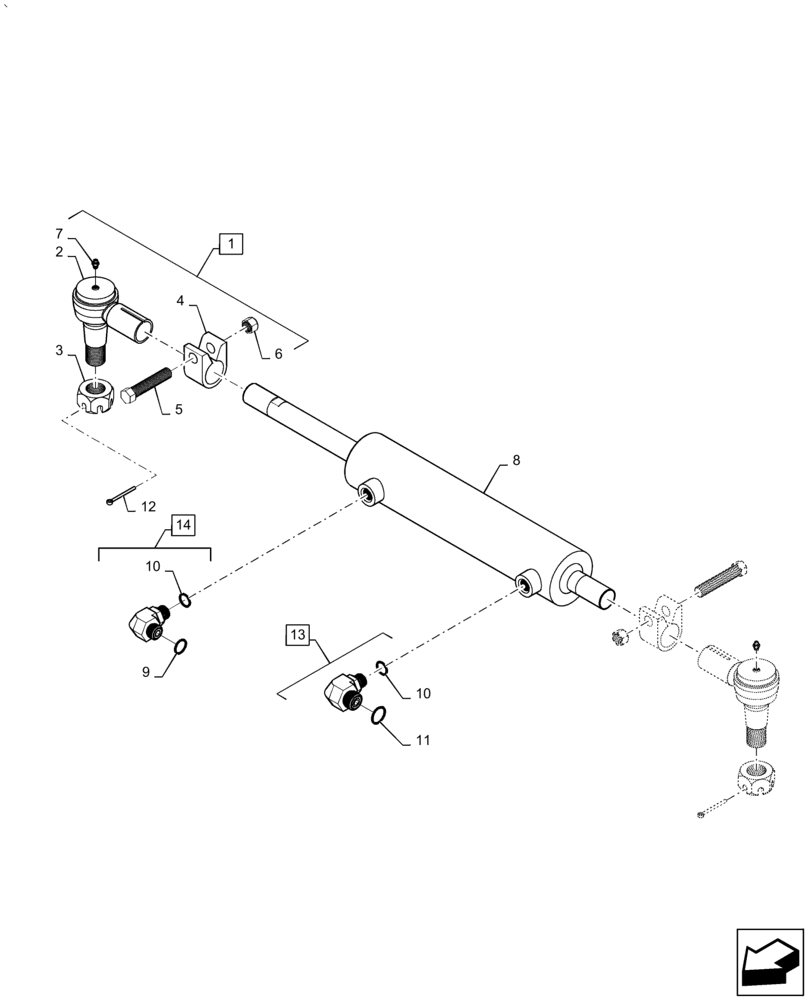 1
7
2
4
6
3
5
8
12
14
10
9
13
10
11