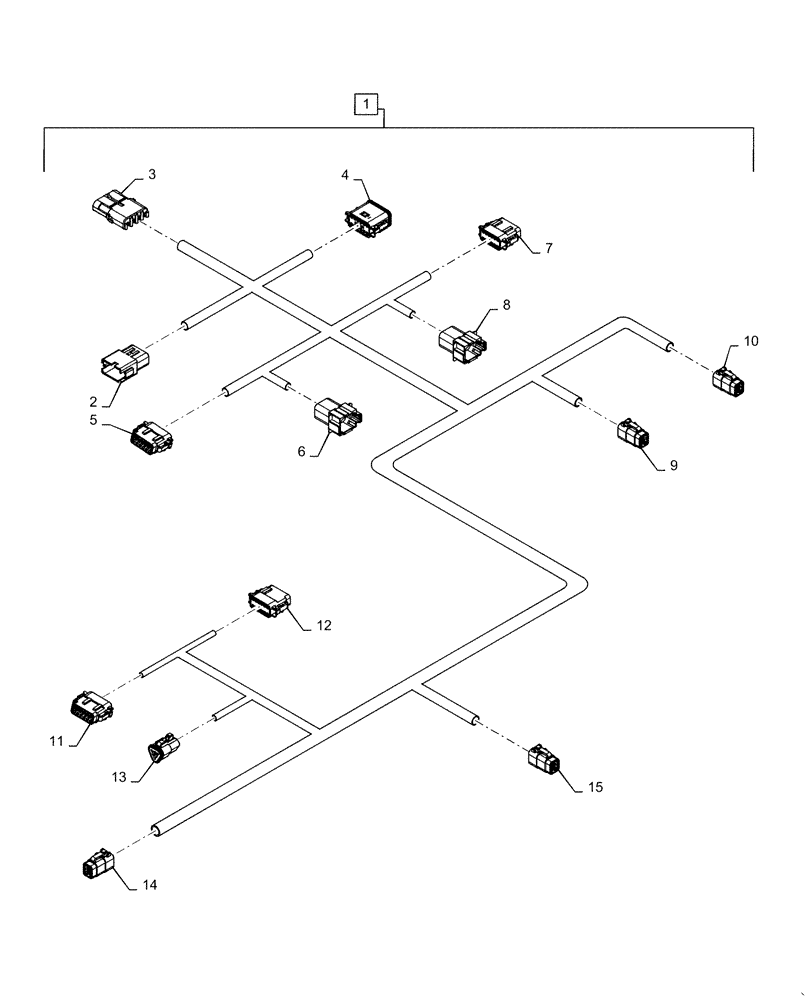 1
3
4
7
8
10
2
5
6
9
12
11
13
15
14