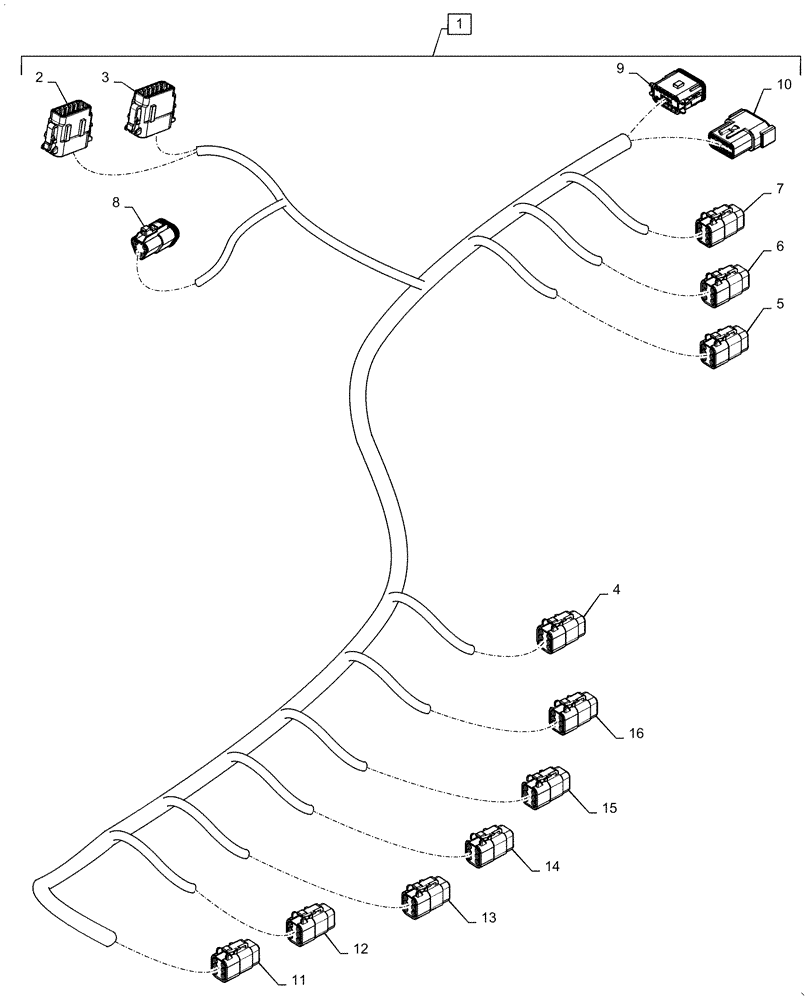 1
2
3
9
10
8
7
6
5
4
16
15
14
13
12
11