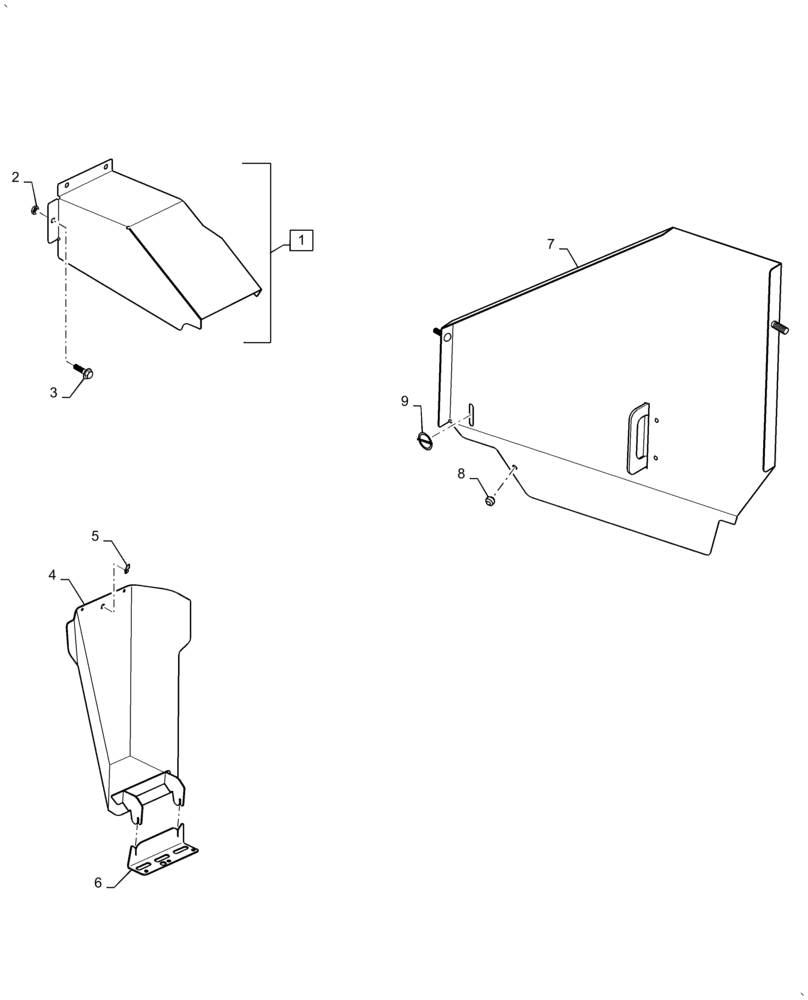 2
1
3
7
9
8
5
4
6