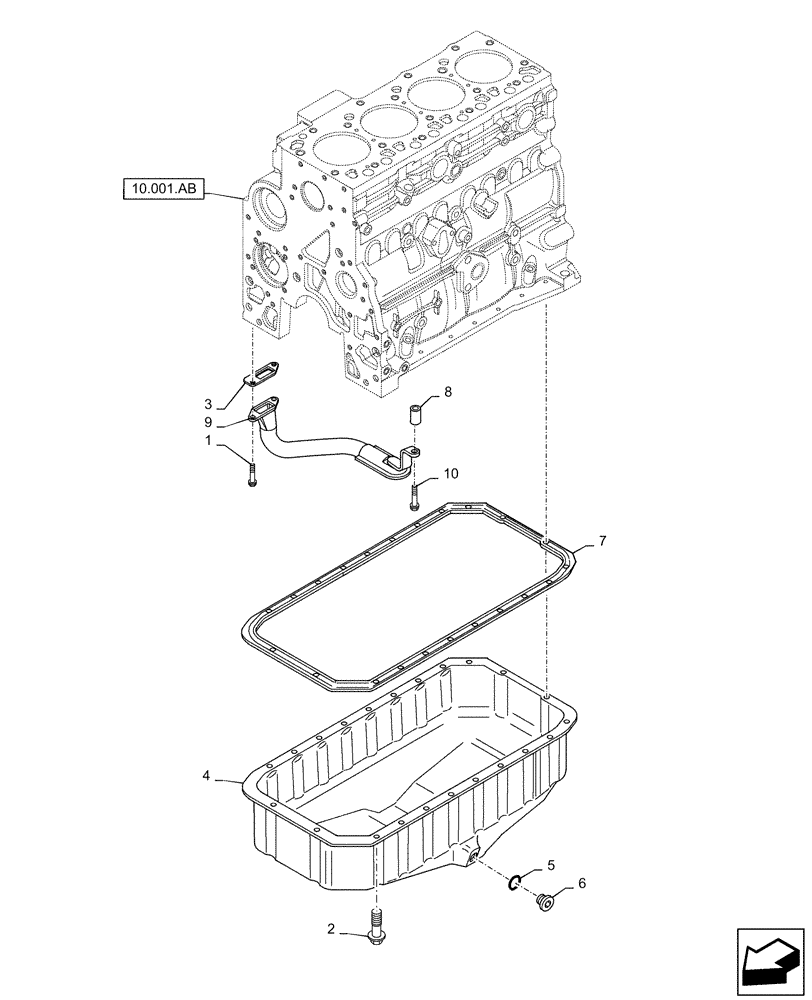 10.001.AB
3
9
1
8
10
7
4
5
6
2