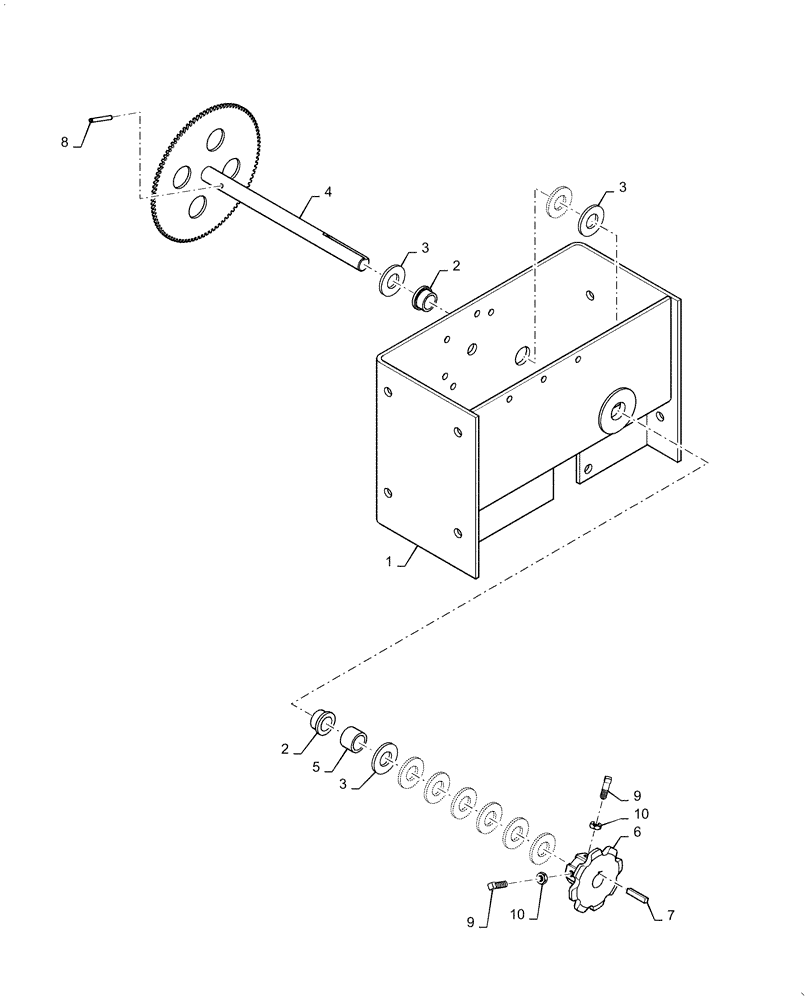 8
4
3
3
2
1
2
5
3
9
10
6
9
10
7