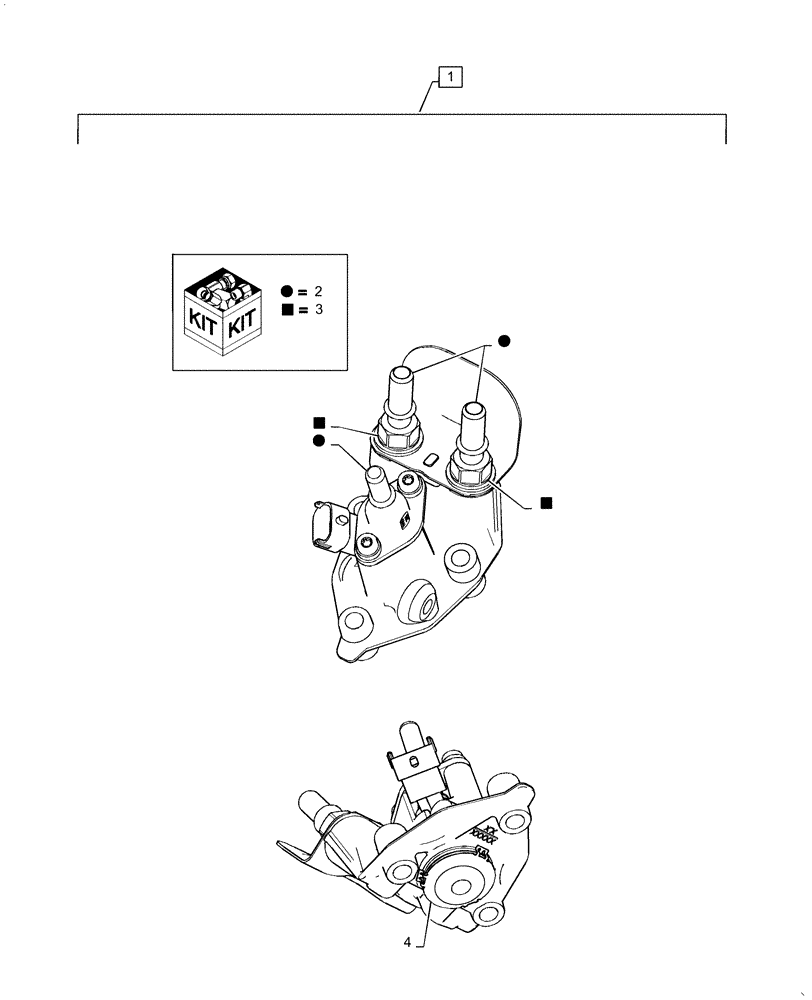 1

KIT KIT
● = 2
■ = 3

●
■
●
■

4