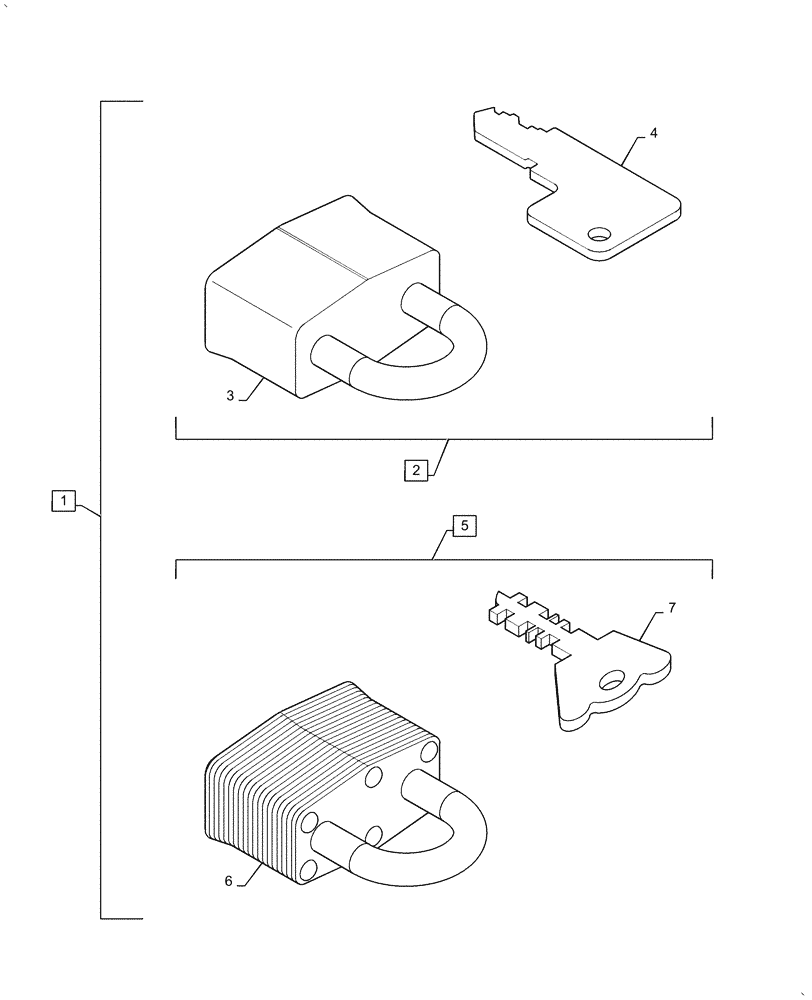 4
3
2
1
5
7
6