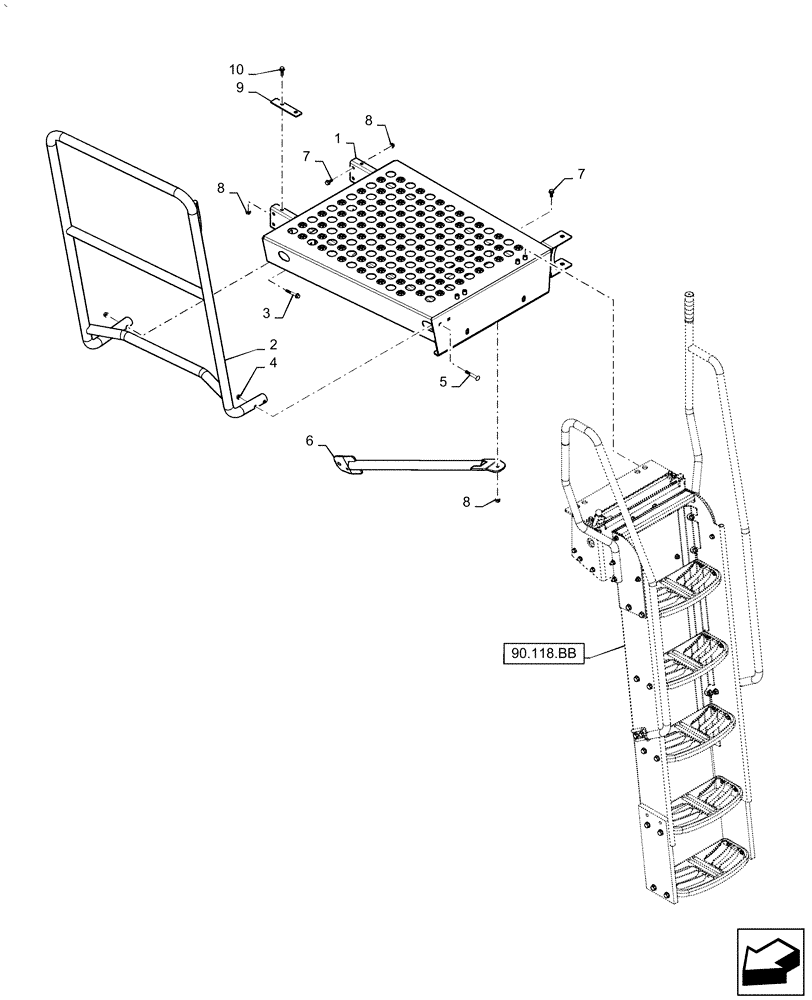 10
9
8
1
7
7
8
3
2
4
5
6
8
90.118.BB