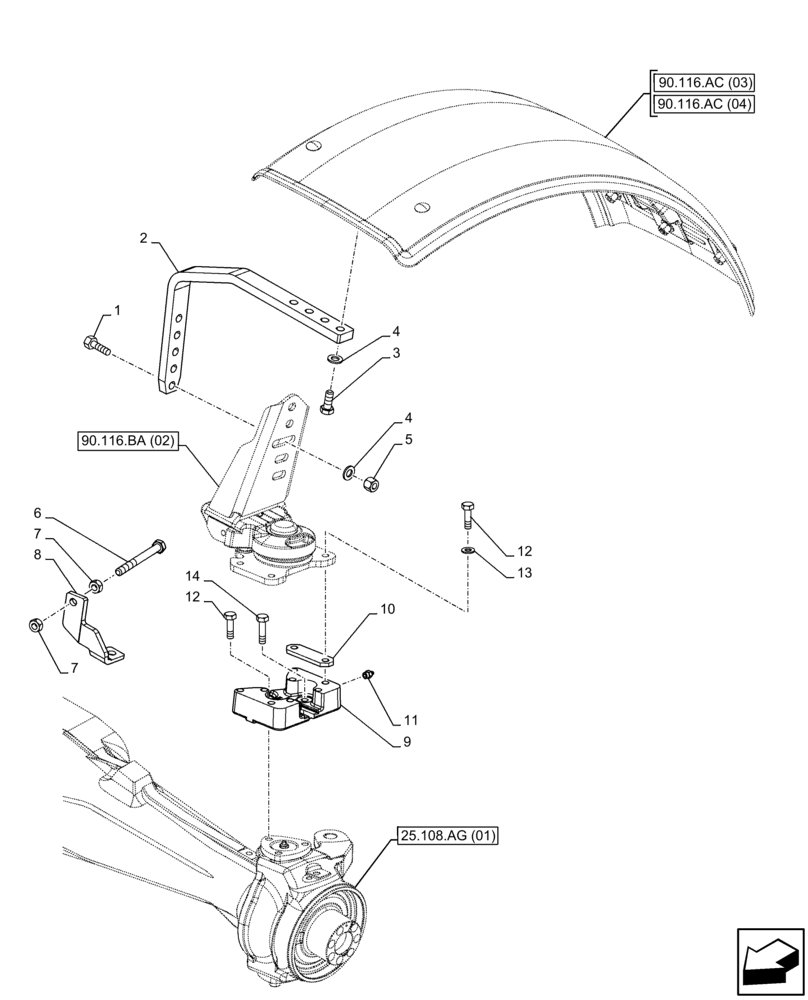 90.116.AC (03)
90.116.AC (04)

2
1
4
3
90.116.BA (02)
4
5
6
7
8
7
12
13
14
12
10
11
9
25.108.AG (01)