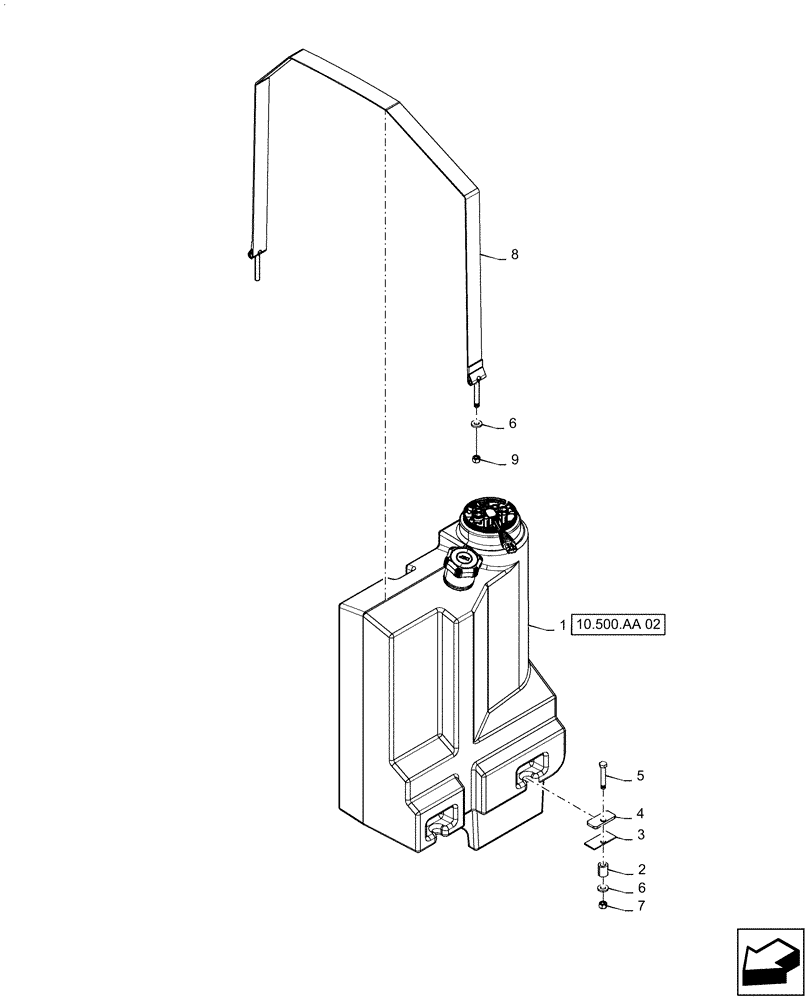 8

6

9

1 10.500.AA 02

5

4

3

2

6

7