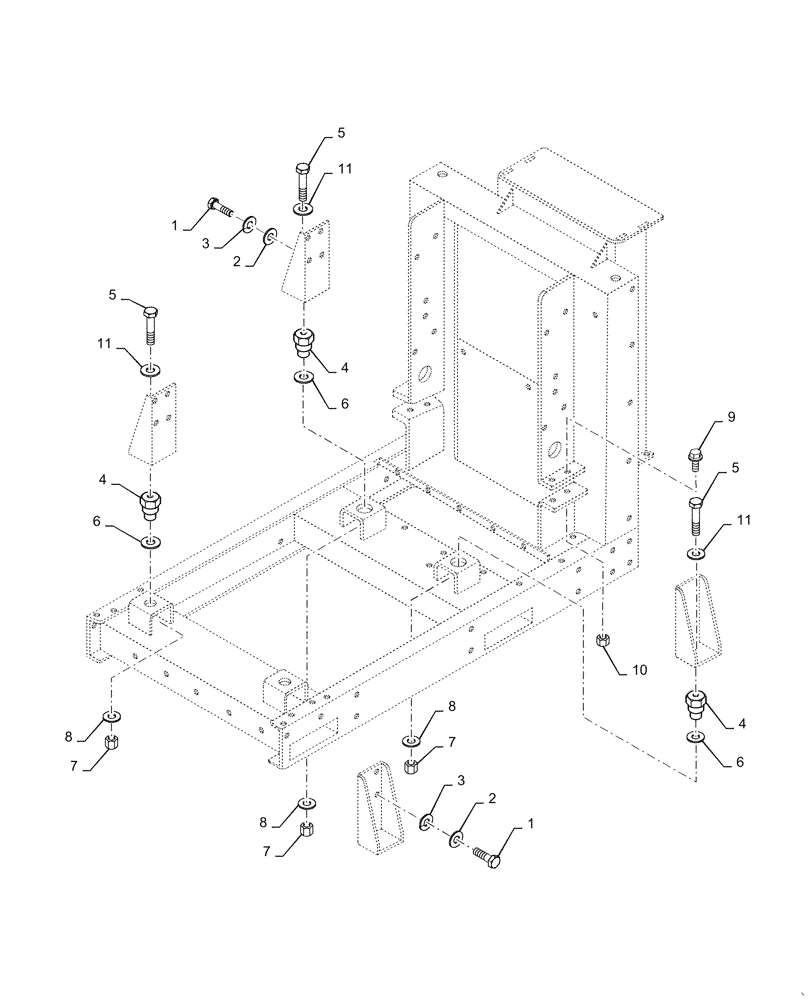 5
11
1
3
2
5
11
4
6
4
6
9
5
11
10
4
6
8
7
8
7
3
2
1
8
7