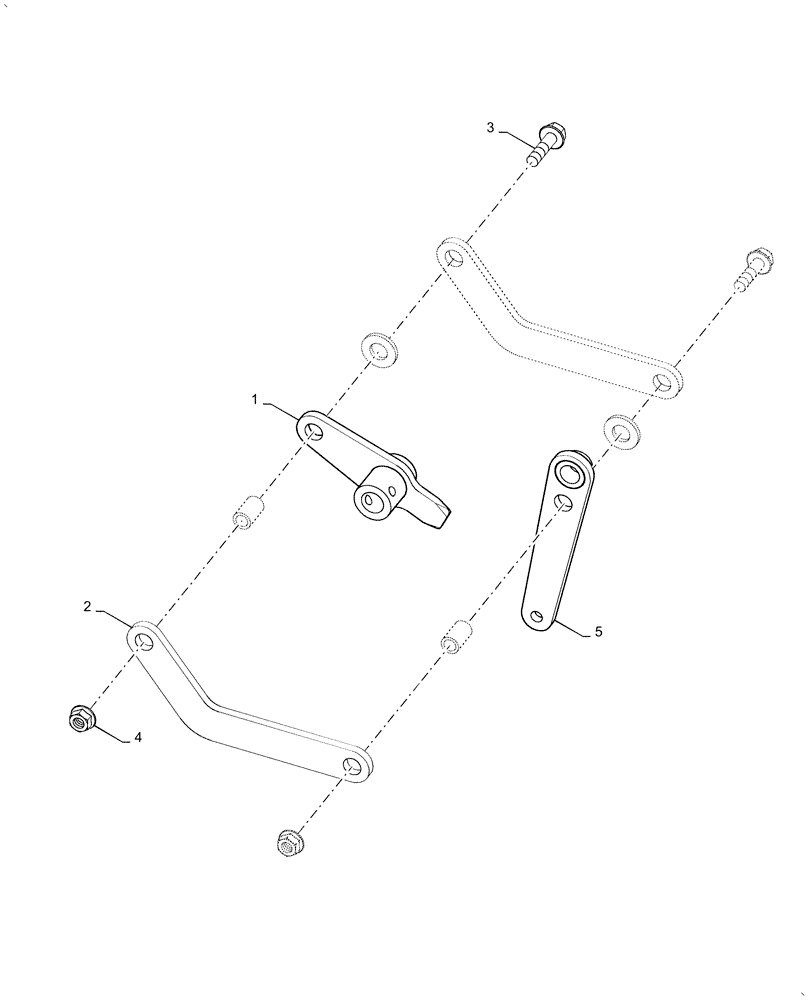 3
1
2
5
4