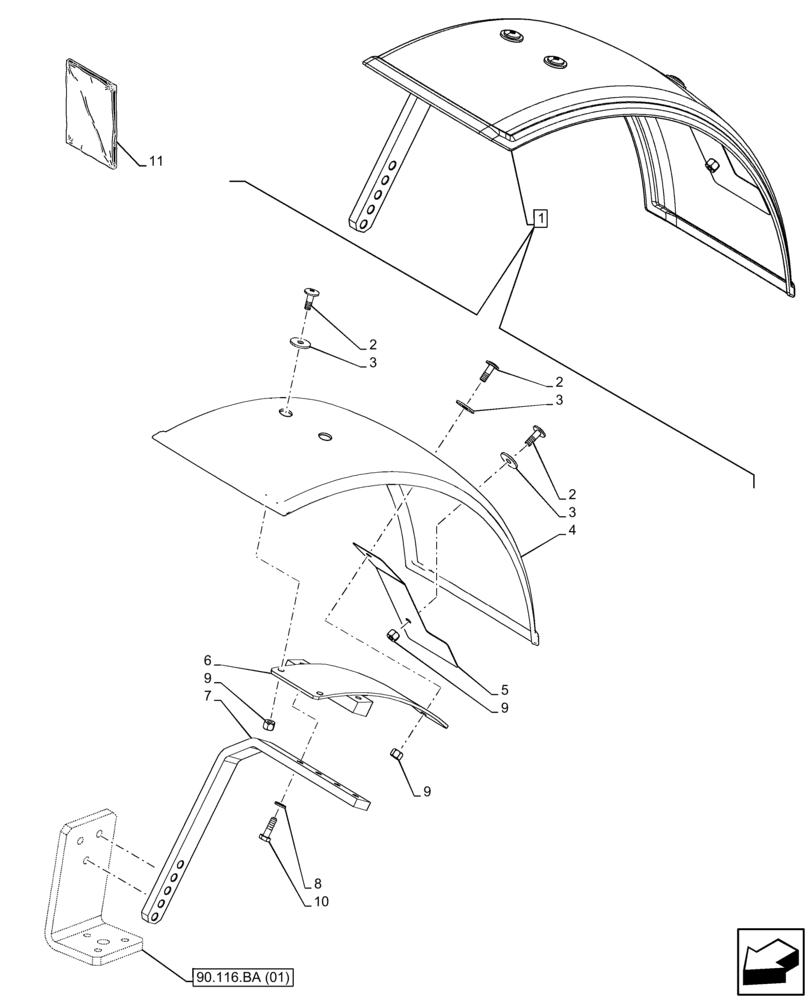 11
1
2
3
2
3
2
3
4
5
9
6
9
7
9
8
10
90.116.BA (01)