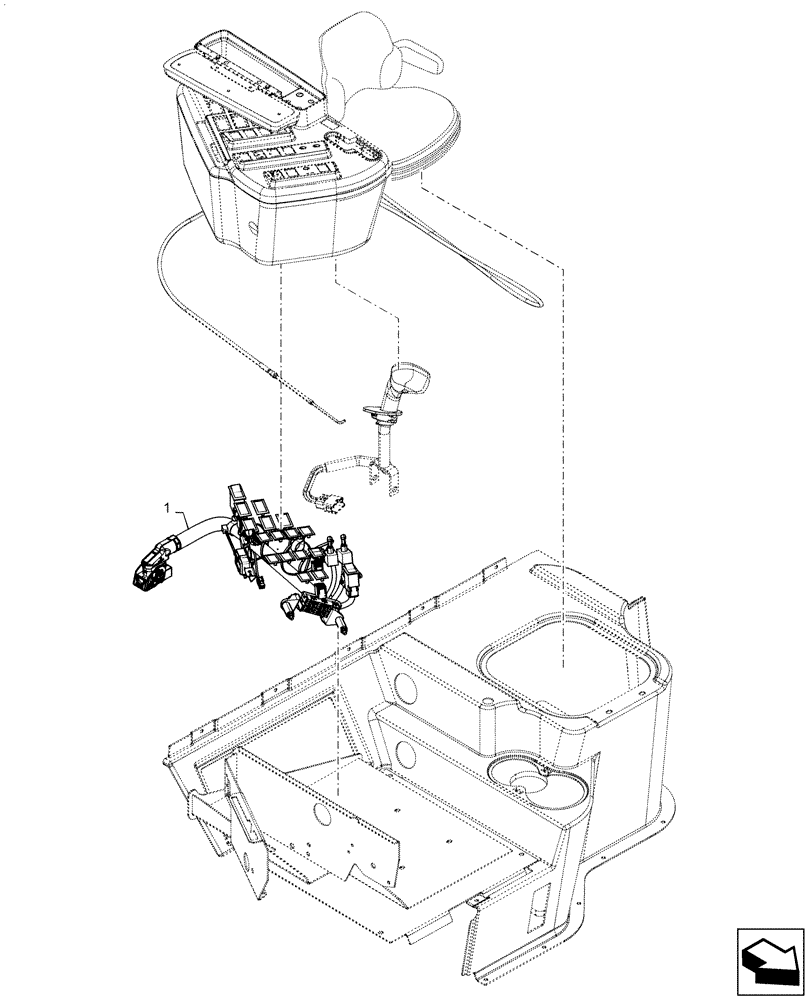 1