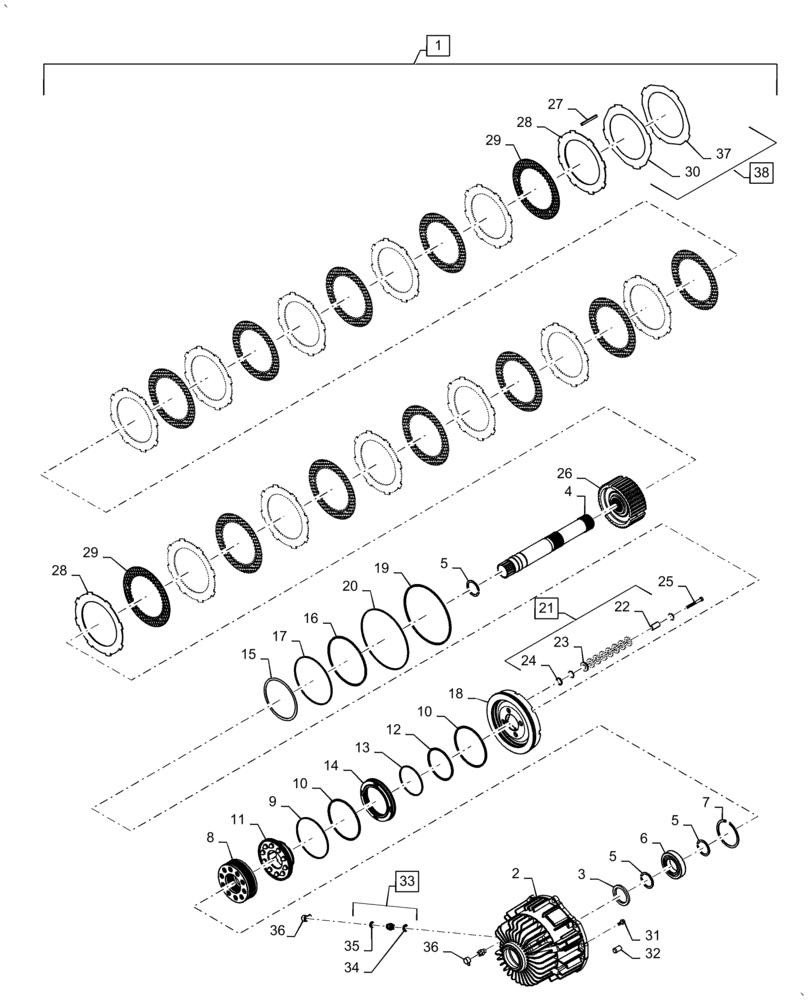 1
27
28
29
37
30
38
26
4
29
28
5
19
20
16
17
15
21
25
22
23
24
18
10
12
13
14
10
9
11
8
7
5
6
5
3
2
33
36
35
34
36
31
32