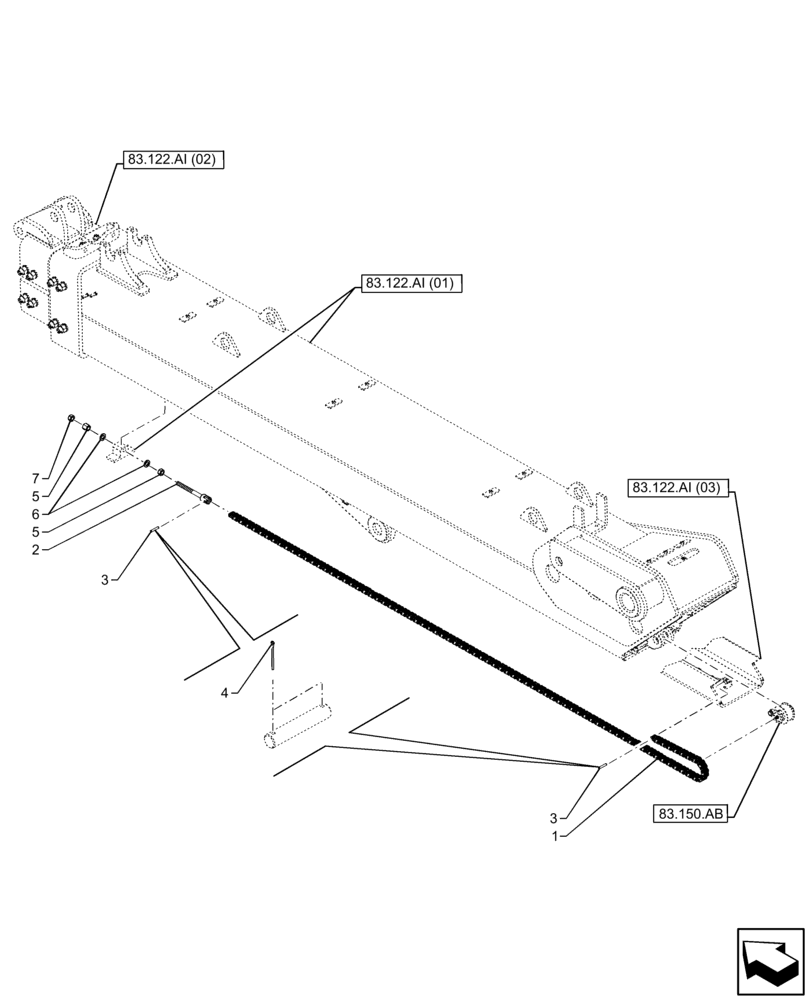 83.122.AI (02)

83.122.AI (01)

83.122.AI (03)

7
5
6
5
2
3
4
3
1

83.150.AB