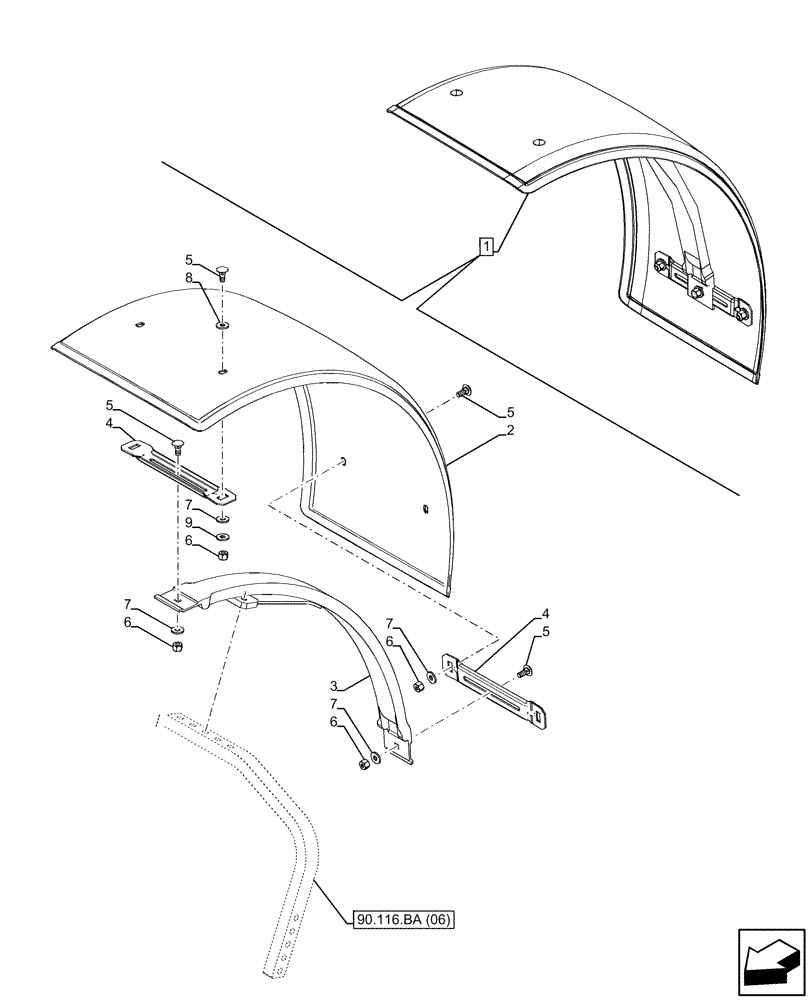 1
5
8
5
2
5
4
7
9
6
7
6
7
6
4
5
3
7
6
90.116.BA (06)