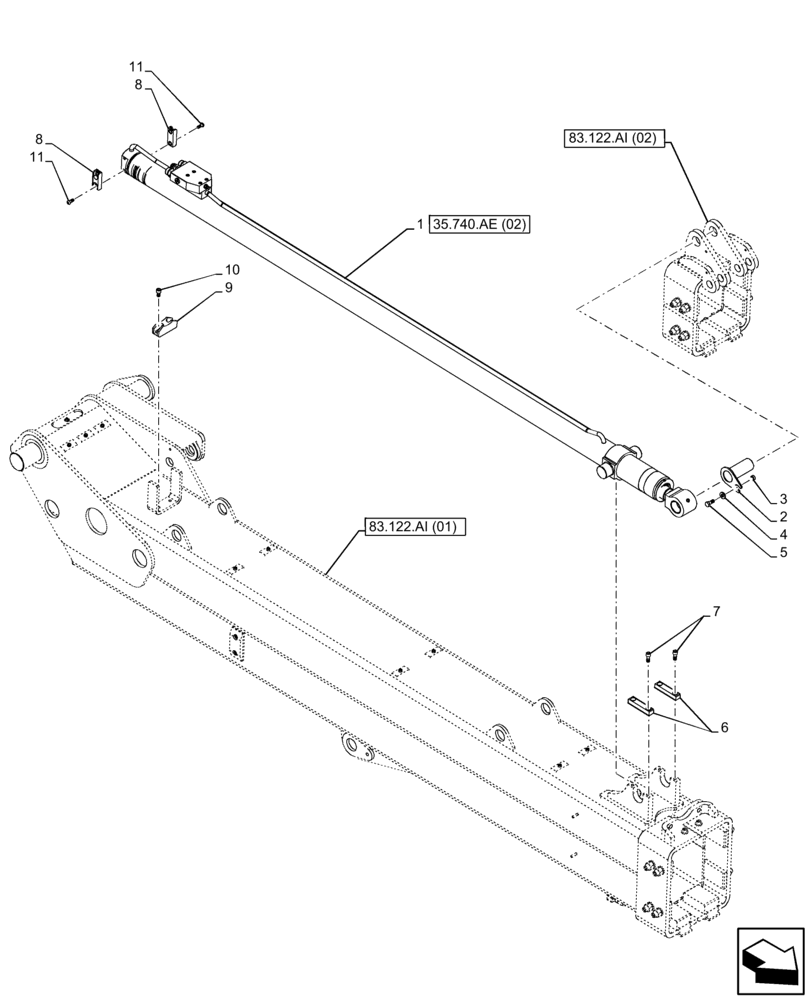 11
8
8
11
83.122.AI (02)
1 35.740.AE (02)
10
9
3
2
4
5
83.122.AI (01)
7
6